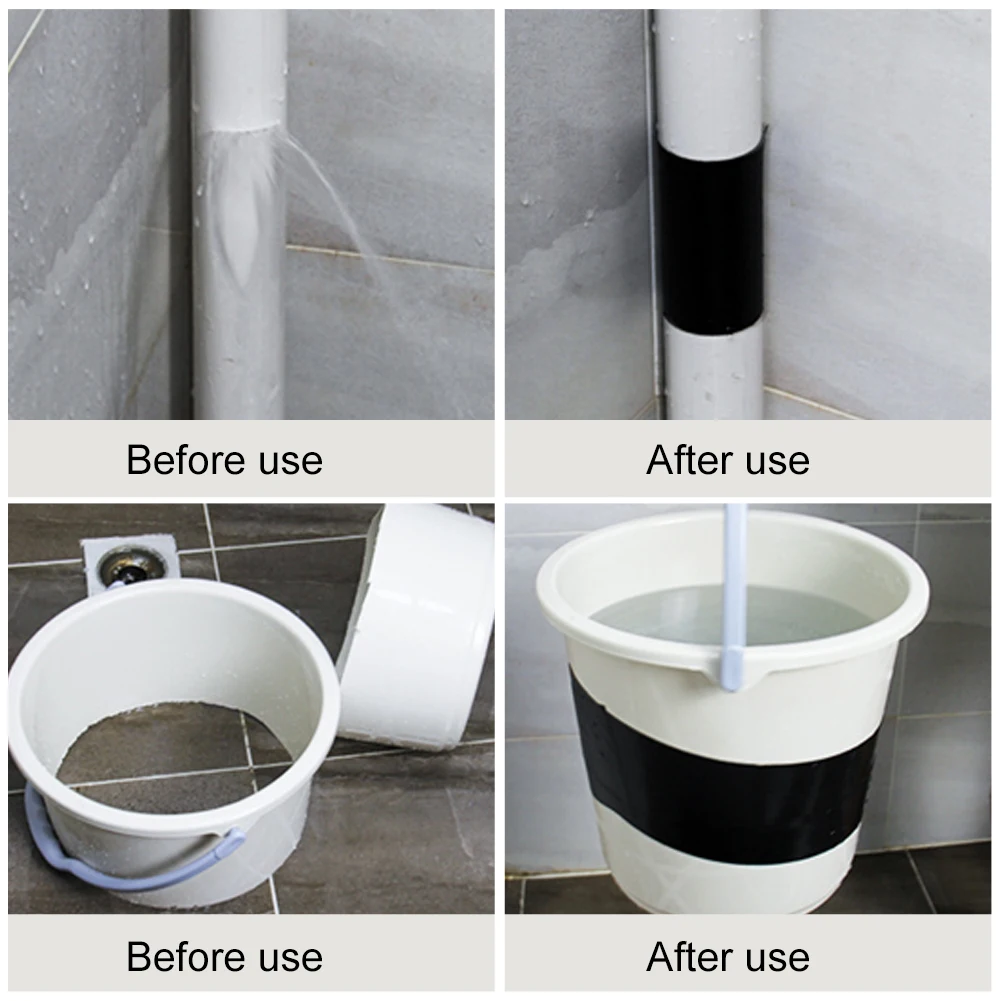 Before use

After use

Before use

After use