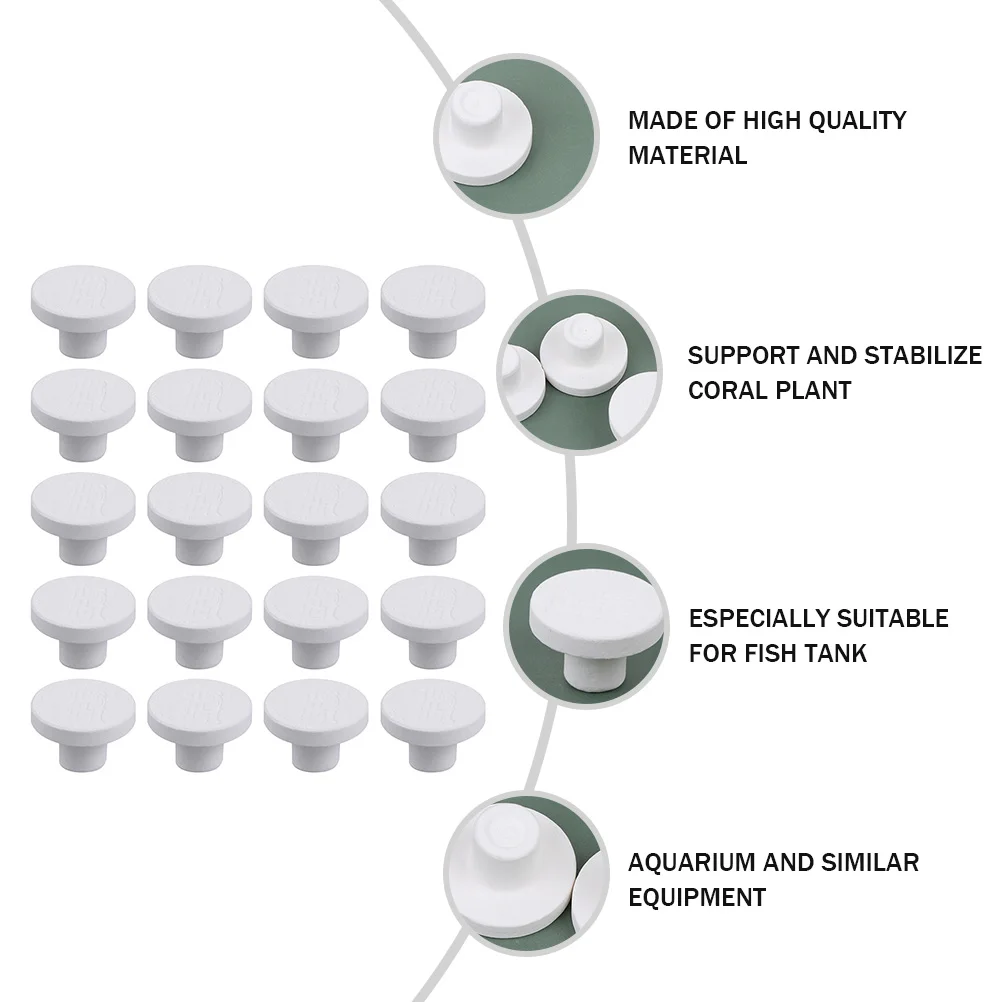 MADE OF HIGH QUALITY MATERIAL

SUPPORT AND STABILIZE CORAL PLANT

ESPECIALLY SUITABLE FOR FISH TANK

AQUARIUM AND SIMILAR EQUIPMENT