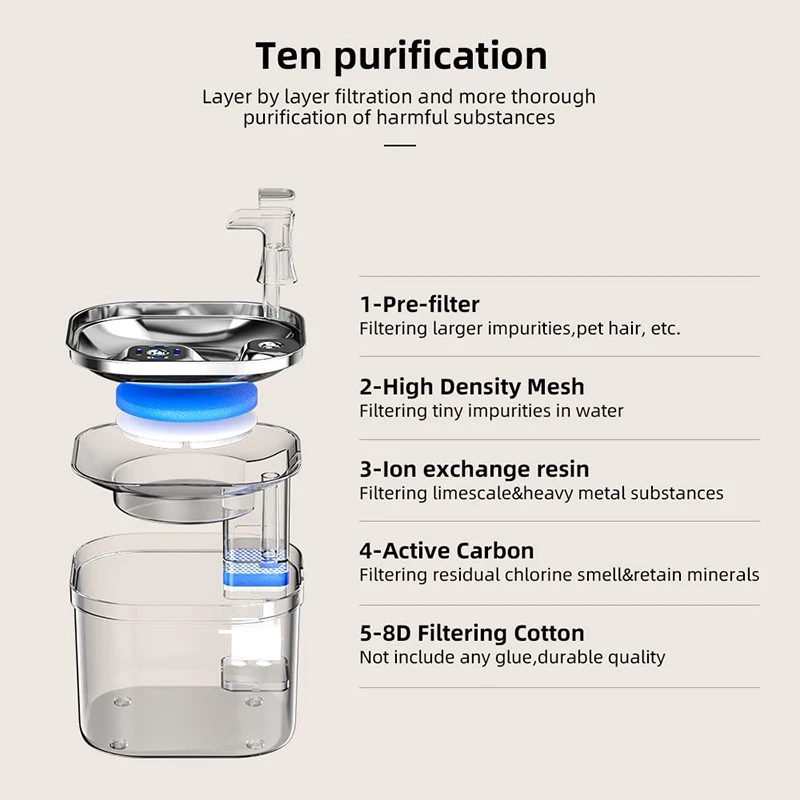 Ten purification

Layer by layer filtration and more thorough purification of harmful substances

1-Pre-filter
Filtering larger impurities,pet hair, etc.

2-High Density Mesh
Filtering tiny impurities in water

3-Ion exchange resin
Filtering limescale&heavy metal substances

4-Active Carbon
Filtering residual chlorine smell&retain minerals

5-8D Filtering Cotton
Not include any glue,durable quality