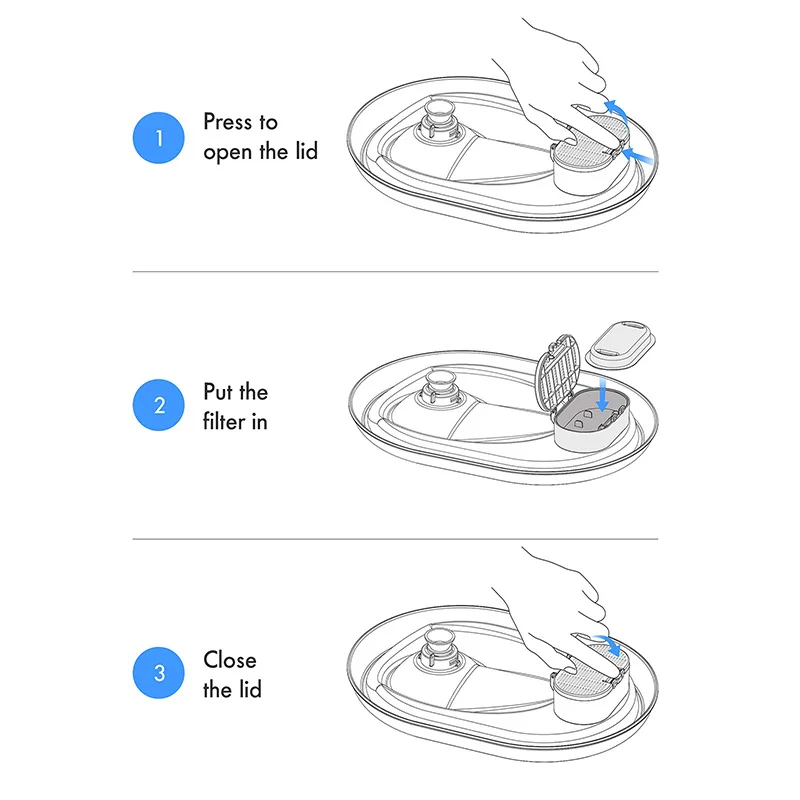 1
Press to open the lid

2
Put the filter in

3
Close the lid