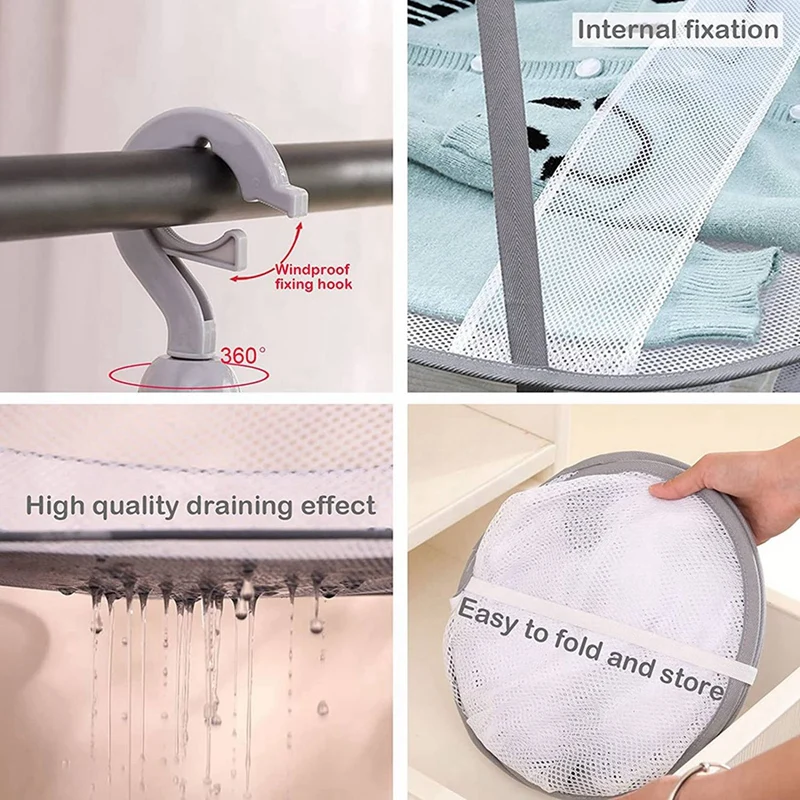 Windproof fixing hook

360°

Internal fixation

High quality draining effect

Easy to fold and store