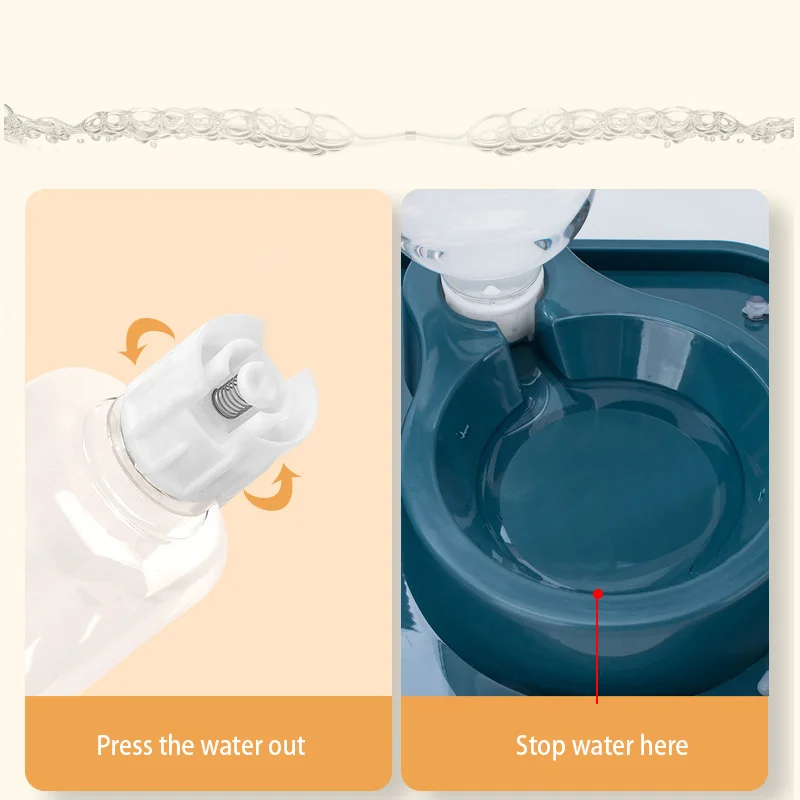 Press the water out

Stop water here