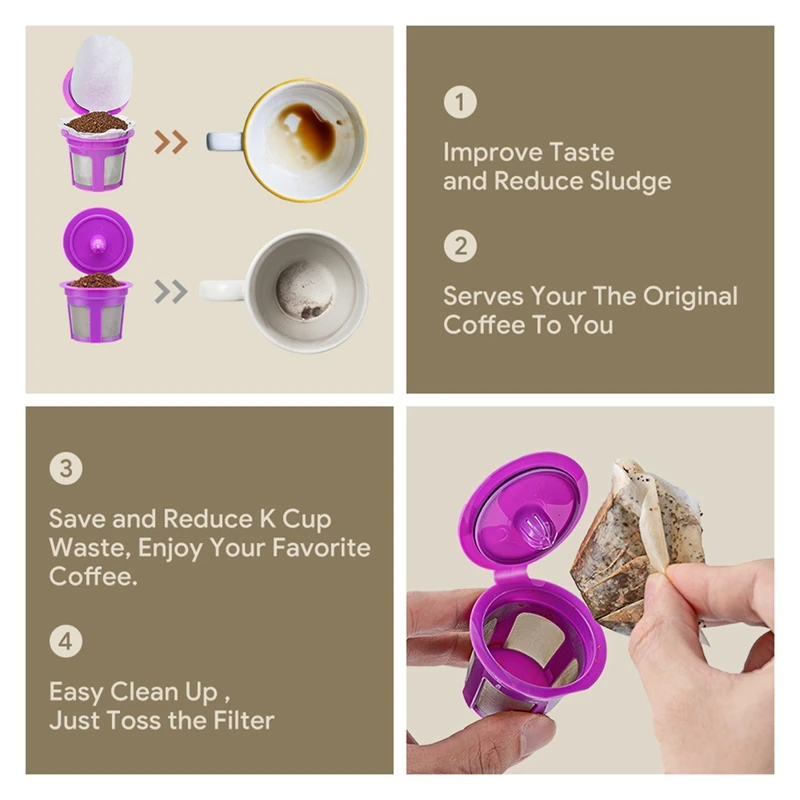 1

Improve Taste and Reduce Sludge

2

Serves Your The Original Coffee To You

3

Save and Reduce K Cup Waste, Enjoy Your Favorite Coffee.

4

Easy Clean Up , Just Toss the Filter