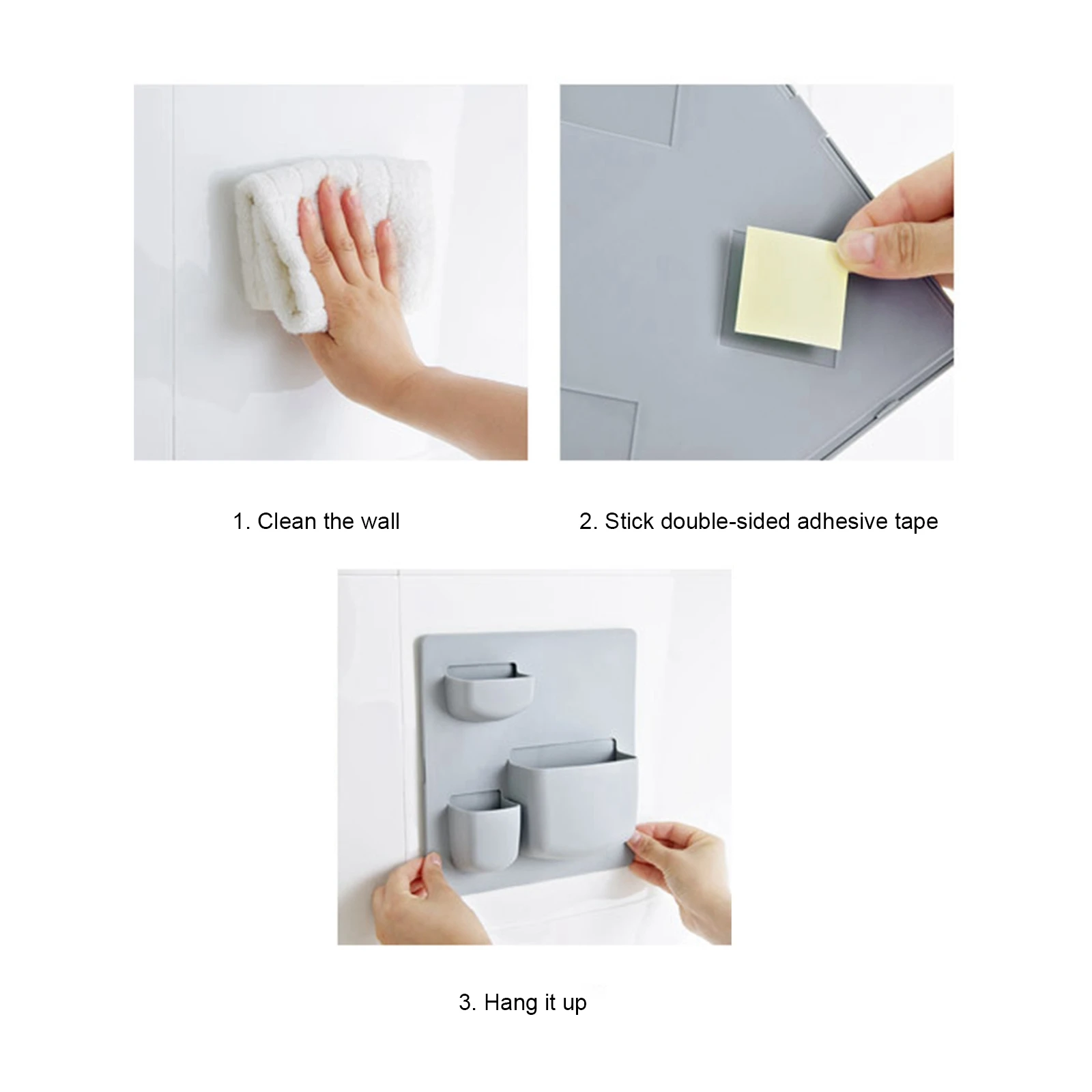 1. Clean the wall

2. Stick double-sided adhesive tape

3. Hang it up