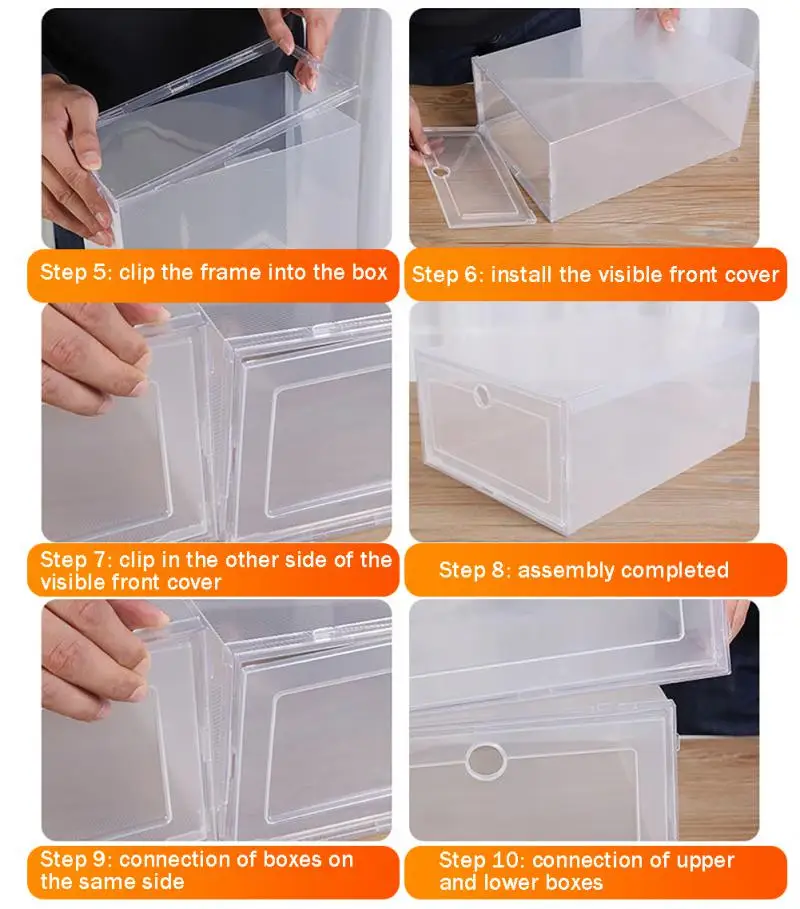 Step 5: clip the frame into the box

Step 6: install the visible front cover

Step 7: clip in the other side of the visible front cover

Step 8: assembly completed

Step 9: connection of boxes on the same side

Step 10: connection of upper and lower boxes