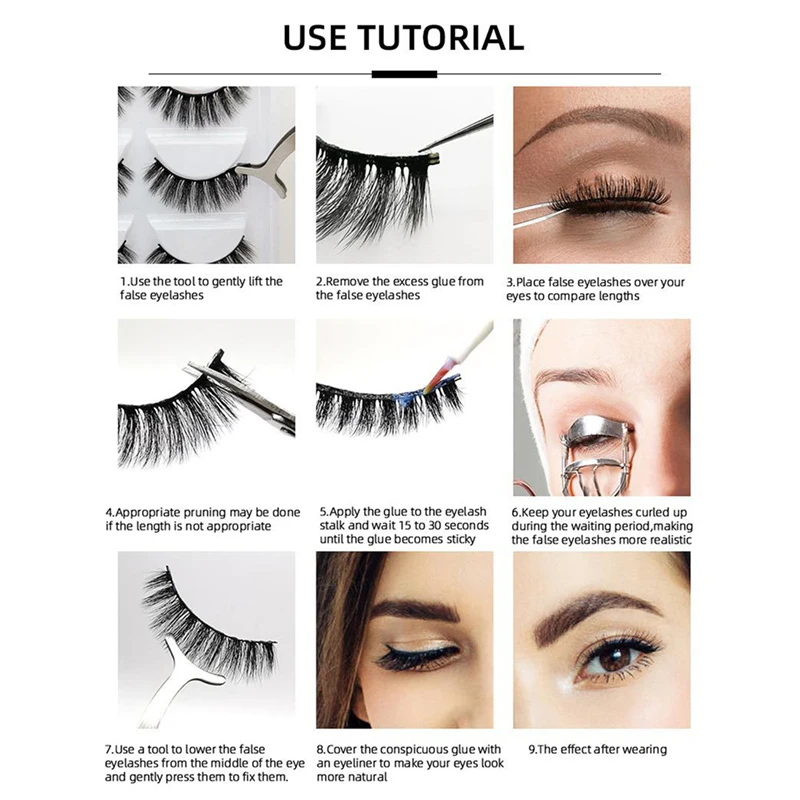 USE TUTORIAL

1.Use the tool to gently lift the false eyelashes

2.Remove the excess glue from the false eyelashes

3.Place false eyelashes over your eyes to compare lengths

4.Appropriate pruning may be done if the length is not appropriate

5.Apply the glue to the eyelash stalk and wait 15 to 30 seconds until the glue becomes sticky

6.Keep your eyelashes curled up during the waiting period,making the false eyelashes more realistic

7.Use a tool to lower the false eyelashes from the middle of the eye and gently press them to fix them.

8.Cover the conspicuous glue with an eyeliner to make your eyes look more natural

9.The effect after wearing