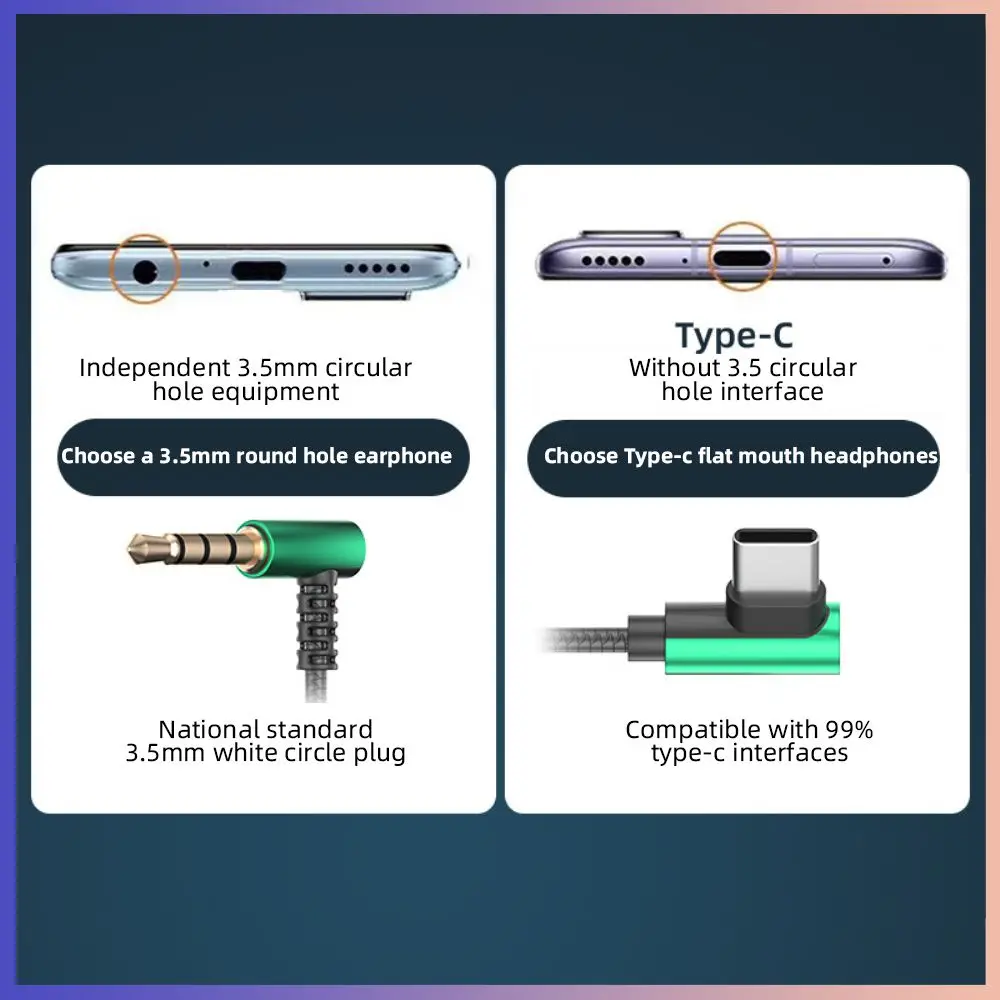 Independent 3.5mm circular hole equipment

Choose a 3.5mm round hole earphone

National standard 3.5mm white circle plug

Type-C

Without 3.5 circular hole interface

Choose Type-c flat mouth headphones

Compatible with 99% type-c interfaces