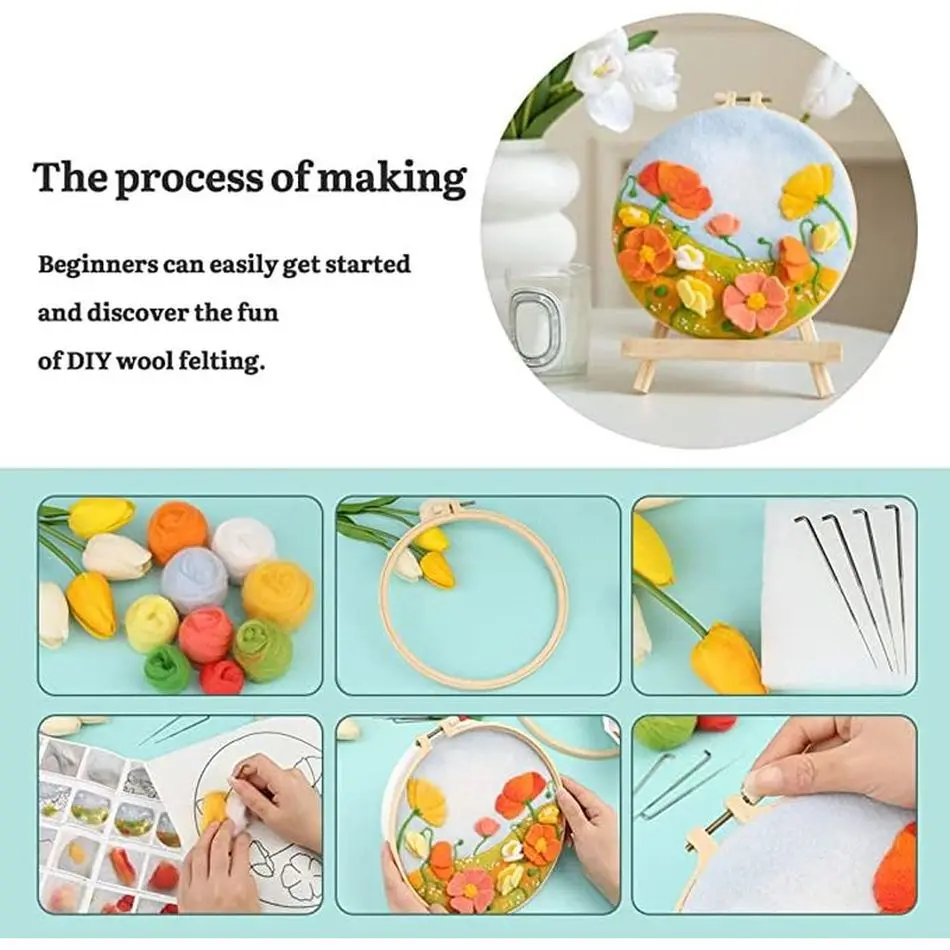 The process of making

Beginners can easily get started and discover the fun of DIY wool felting.