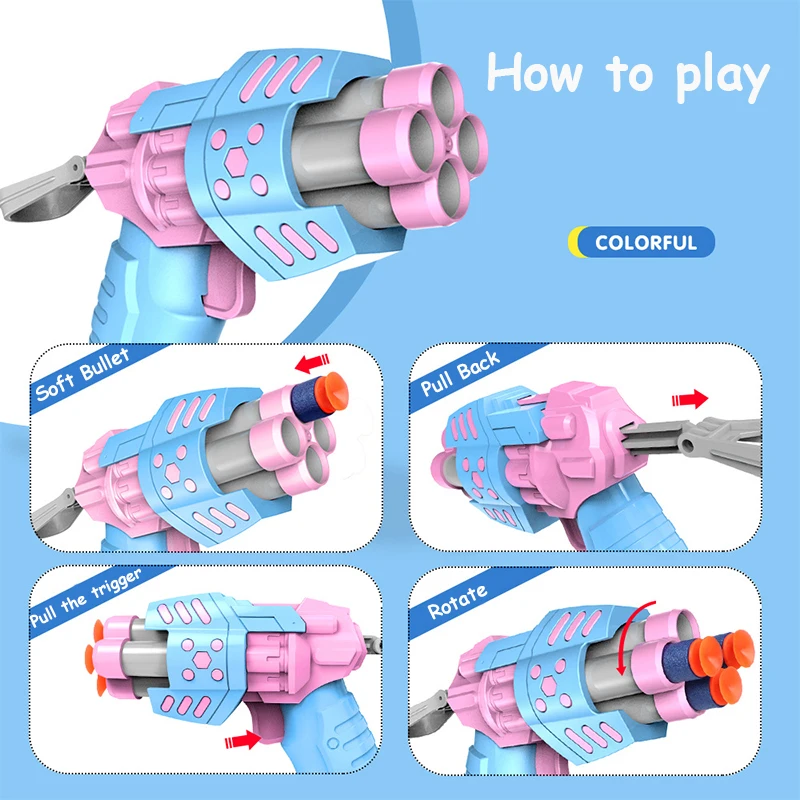 How to play

COLORFUL

Soft Bullet

Pull Back

Pull the trigger

Rotate