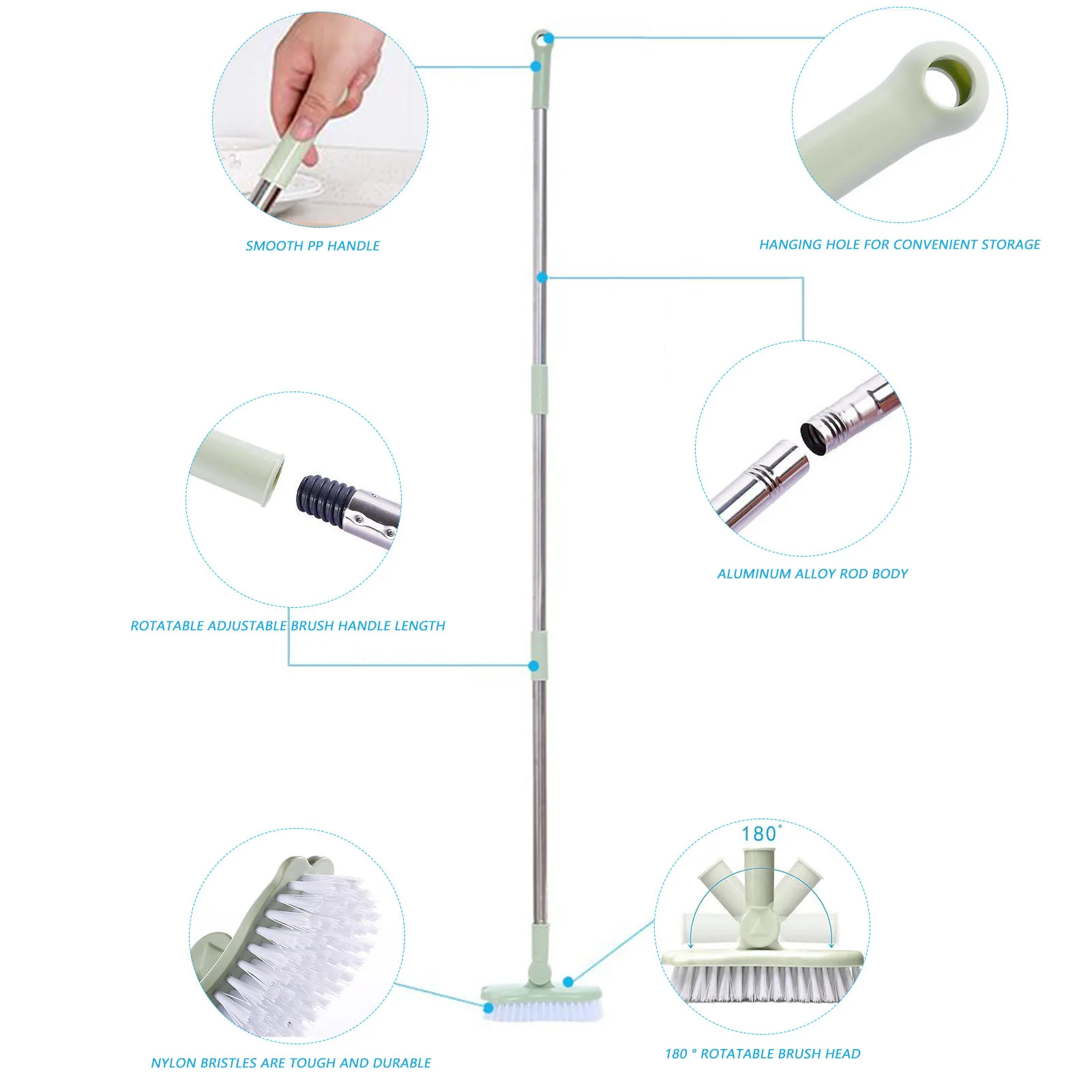 SMOOTH PP HANDLE

HANGING HOLE FOR CONVENIENT STORAGE

ALUMINUM ALLOY ROD BODY

ROTATABLE ADJUSTABLE BRUSH HANDLE LENGTH

180°

NYLON BRISTLES ARE TOUGH AND DURABLE

180 ° ROTATABLE BRUSH HEAD