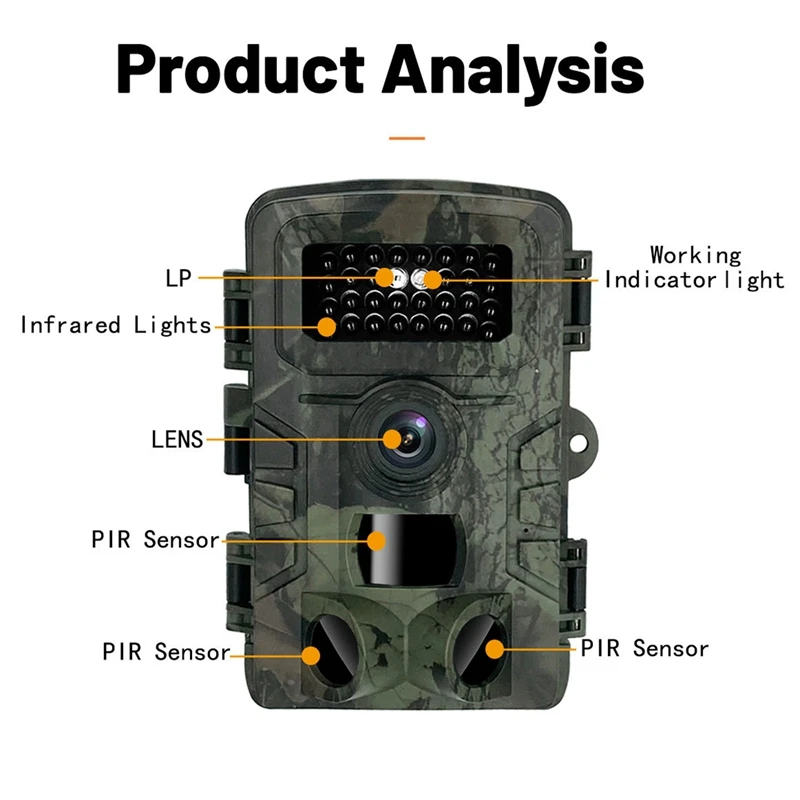 Product Analysis

LP

Working Indicator light

Infrared Lights

LENS

PIR Sensor

PIR Sensor

PIR Sensor