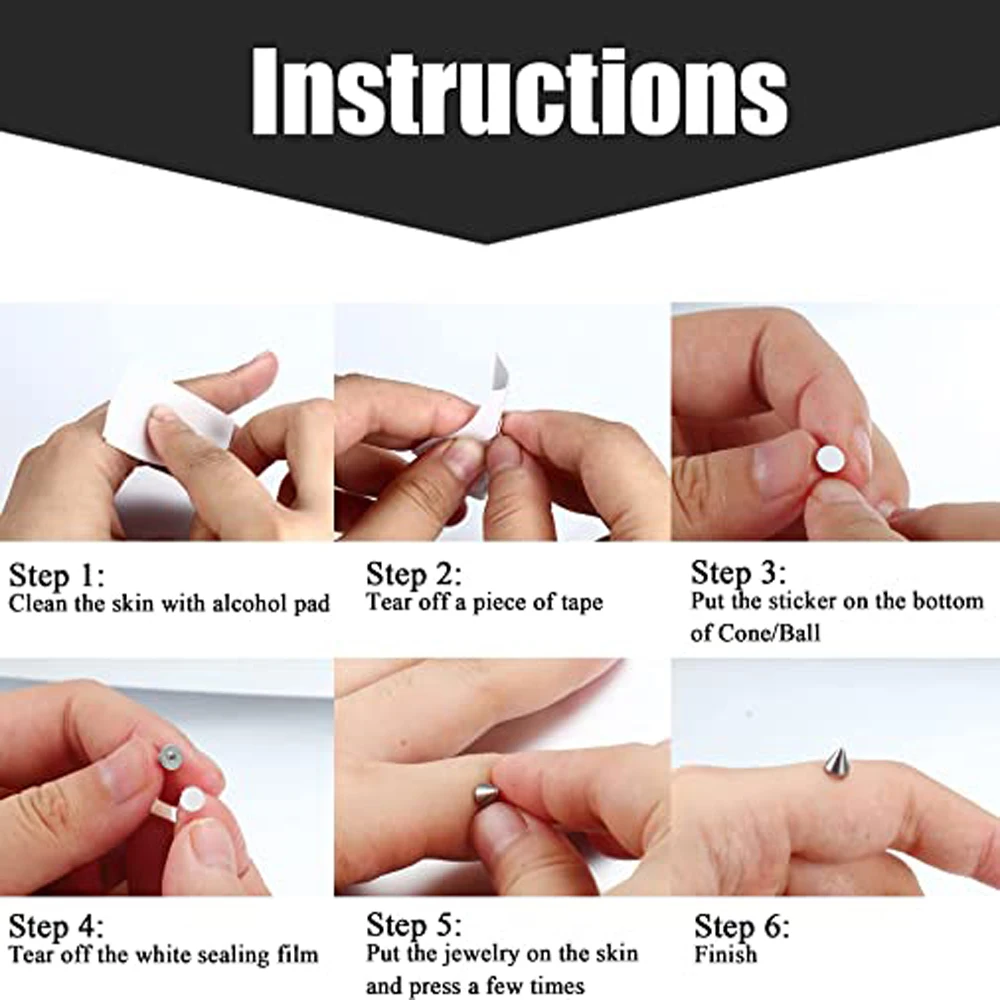 Instructions

Step 1:
Clean the skin with alcohol pad

Step 2:
Tear off a piece of tape

Step 3:
Put the sticker on the bottom of Cone/Ball

Step 4:
Tear off the white sealing film

Step 5:
Put the jewelry on the skin and press a few times

Step 6:
Finish