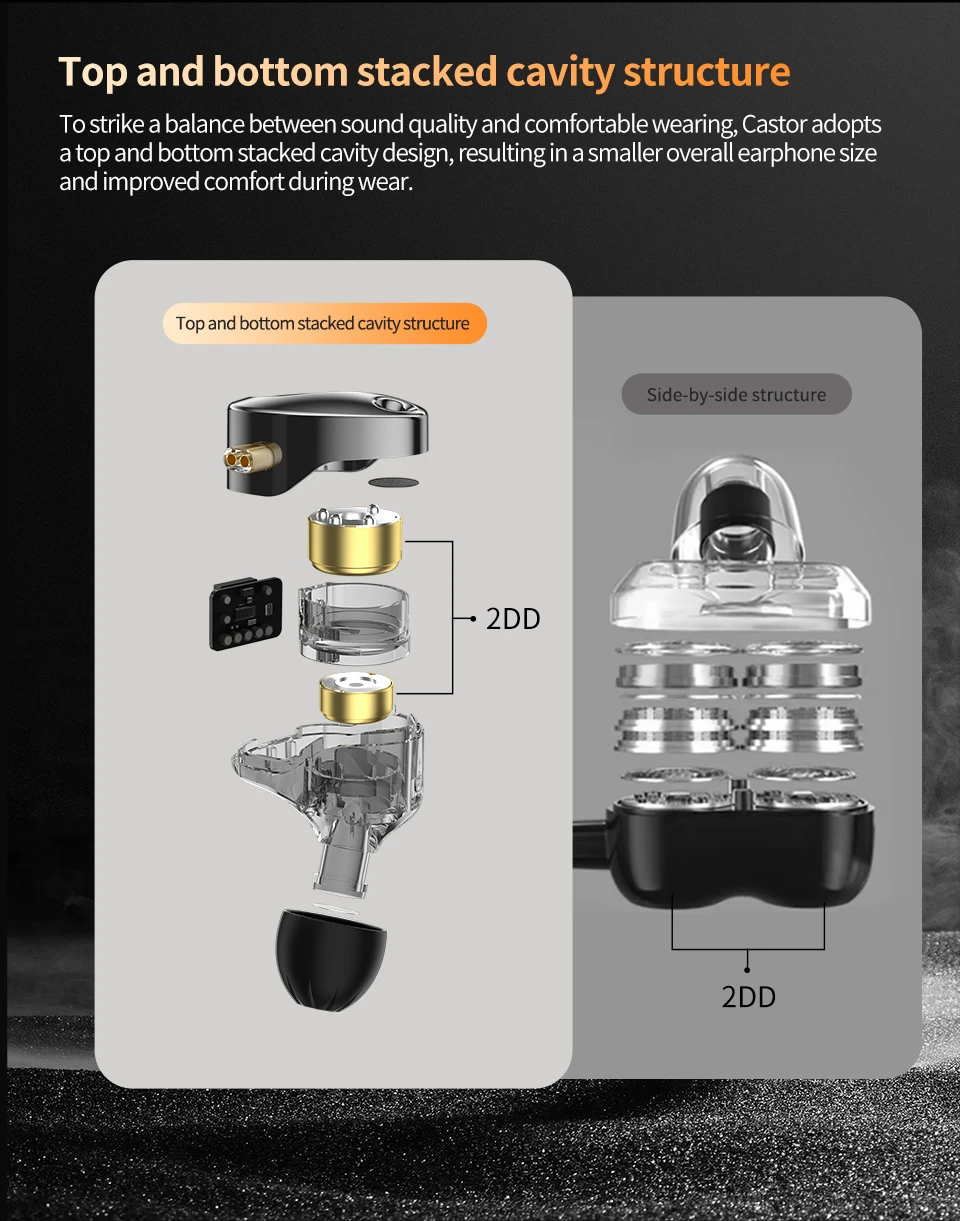 Top and bottom stacked cavity structure

To strike a balance between sound quality and comfortable wearing, Castor adopts a top and bottom stacked cavity design, resulting in a smaller overall earphone size and improved comfort during wear.

Top and bottom stacked cavity structure

2DD

Side-by-side structure

2DD