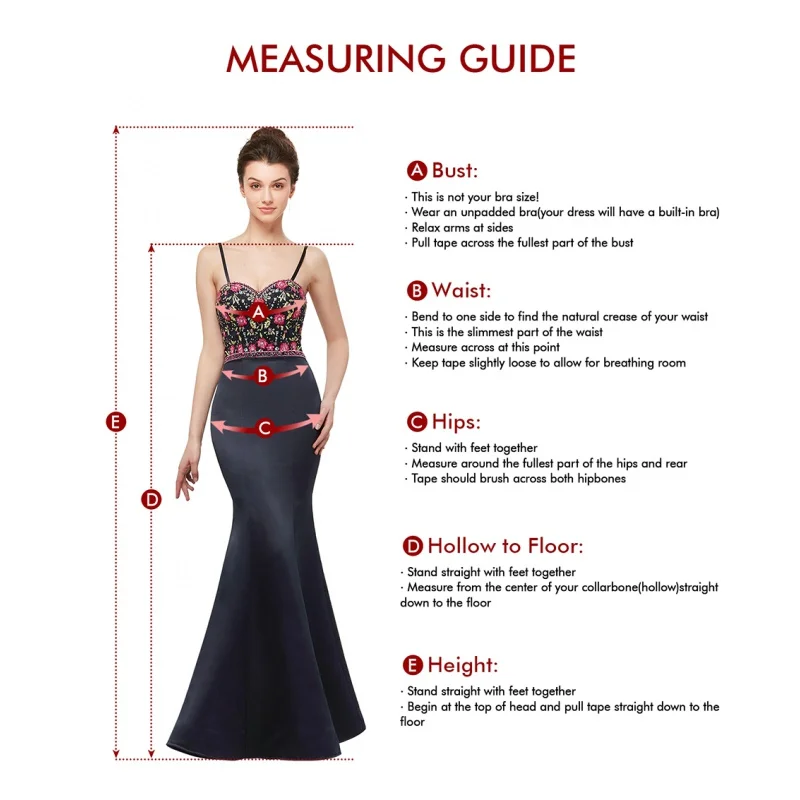 MEASURING GUIDE

A
B
C
D
E

A Bust:
· This is not your bra size!
· Wear an unpadded bra(your dress will have a built-in bra)
· Relax arms at sides
· Pull tape across the fullest part of the bust

B Waist:
· Bend to one side to find the natural crease of your waist
· This is the slimmest part of the waist
· Measure across at this point
· Keep tape slightly loose to allow for breathing room

C Hips:
· Stand with feet together
· Measure around the fullest part of the hips and rear
· Tape should brush across both hipbones

D Hollow to Floor:
· Stand straight with feet together
· Measure from the center of your collarbone(hollow)straight down to the floor

E Height:
· Stand straight with feet together
· Begin at the top of head and pull tape straight down to the floor