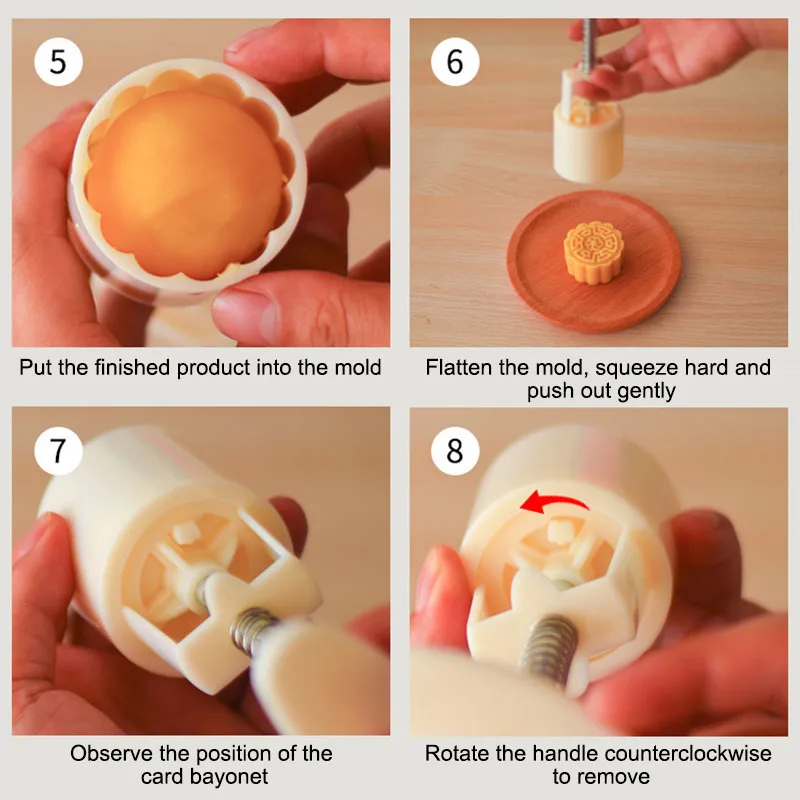 5

Put the finished product into the mold

6

Flatten the mold, squeeze hard and push out gently

7

Observe the position of the card bayonet

8

Rotate the handle counterclockwise to remove