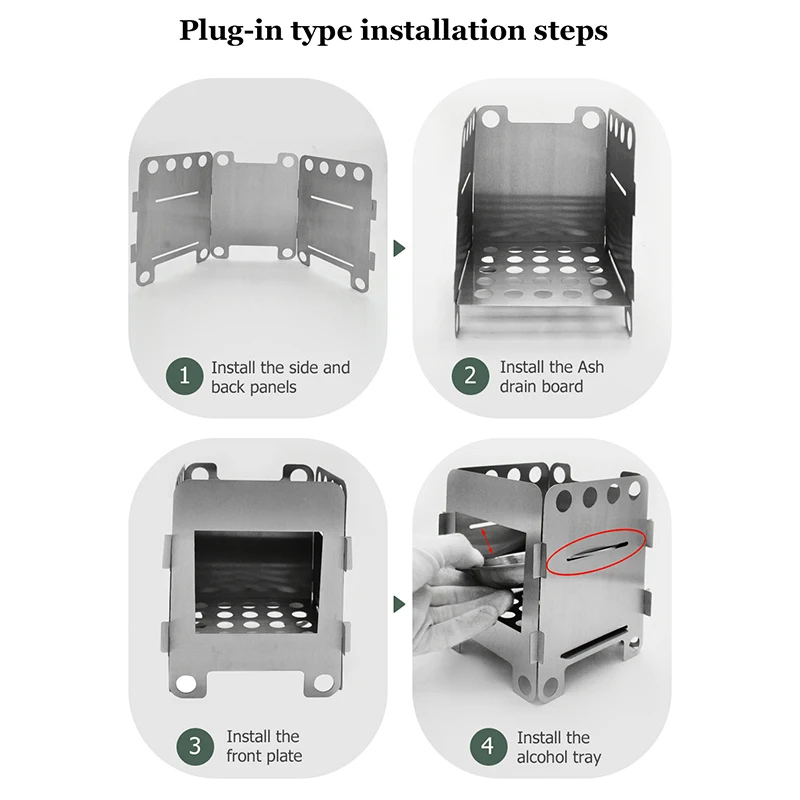 Plug-in type installation steps

1 Install the side and back panels

2 Install the Ash drain board

3 Install the front plate

4 Install the alcohol tray