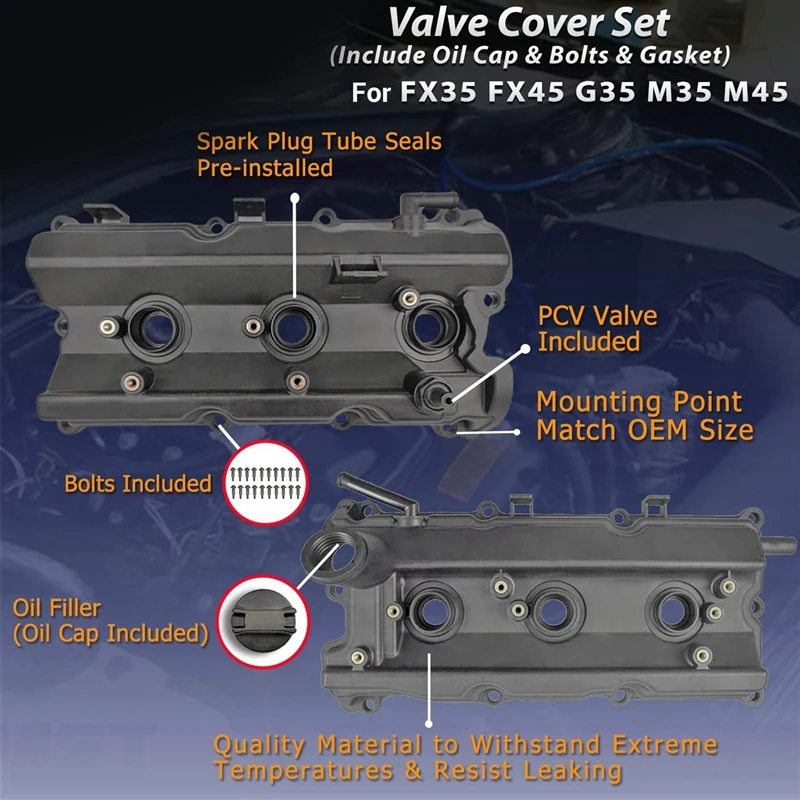 Valve Cover Set
(Include Oil Cap & Bolts & Gasket)
For FX35 FX45 G35 M35 M45

Spark Plug Tube Seals
Pre-installed

PCV Valve
Included

Mounting Point
Match OEM Size

Bolts Included

Oil Filler
(Oil Cap Included)

Quality Material to Withstand Extreme
Temperatures & Resist Leaking