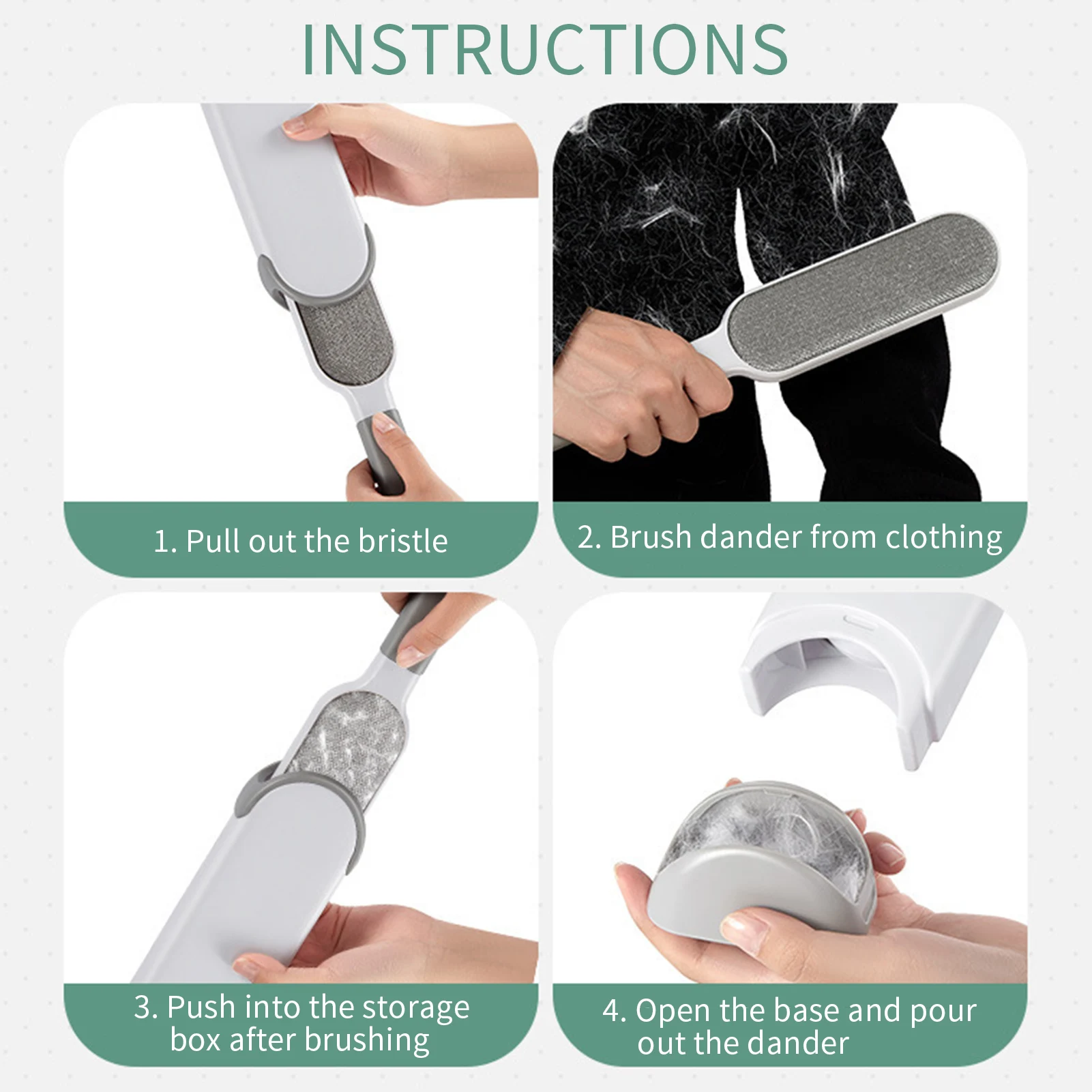 INSTRUCTIONS

1. Pull out the bristle

2. Brush dander from clothing

3. Push into the storage box after brushing

4. Open the base and pour out the dander