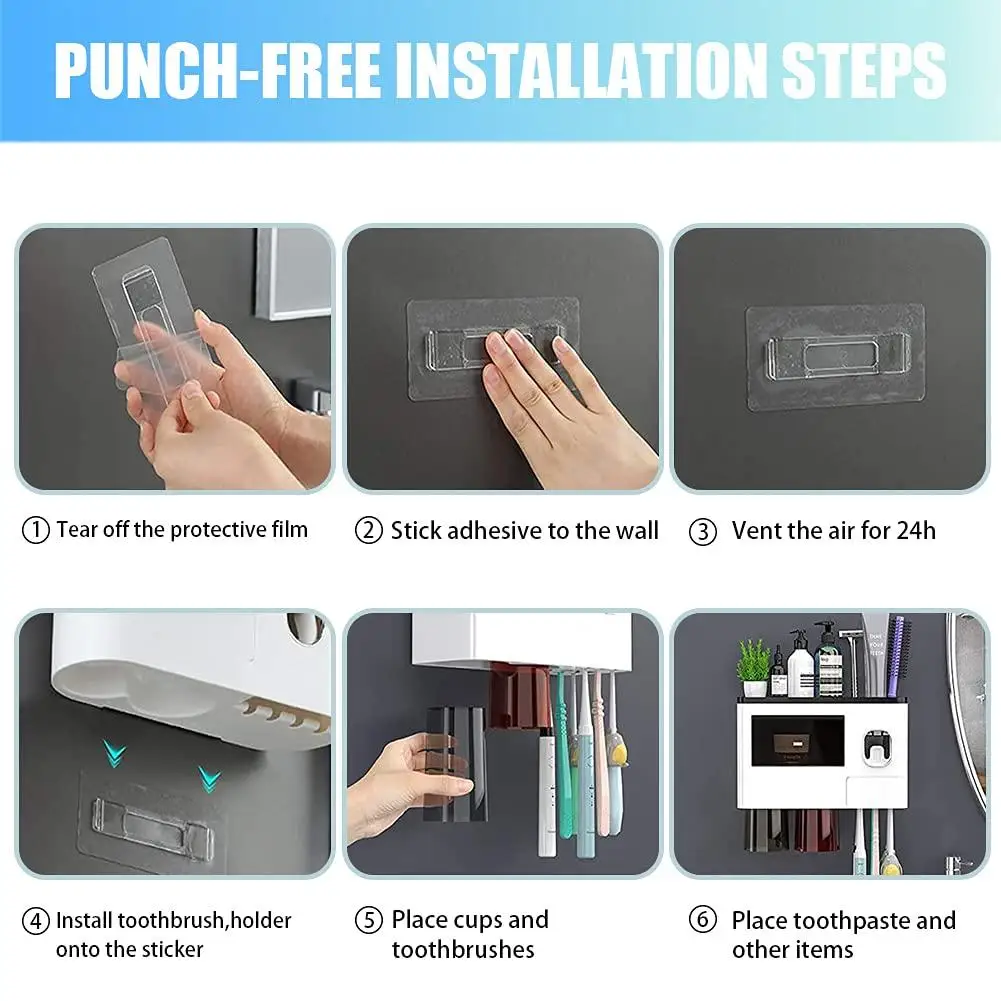 PUNCH-FREE INSTALLATION STEPS

① Tear off the protective film

② Stick adhesive to the wall

③ Vent the air for 24h

④ Install toothbrush,holder onto the sticker

⑤ Place cups and toothbrushes

⑥ Place toothpaste and other items