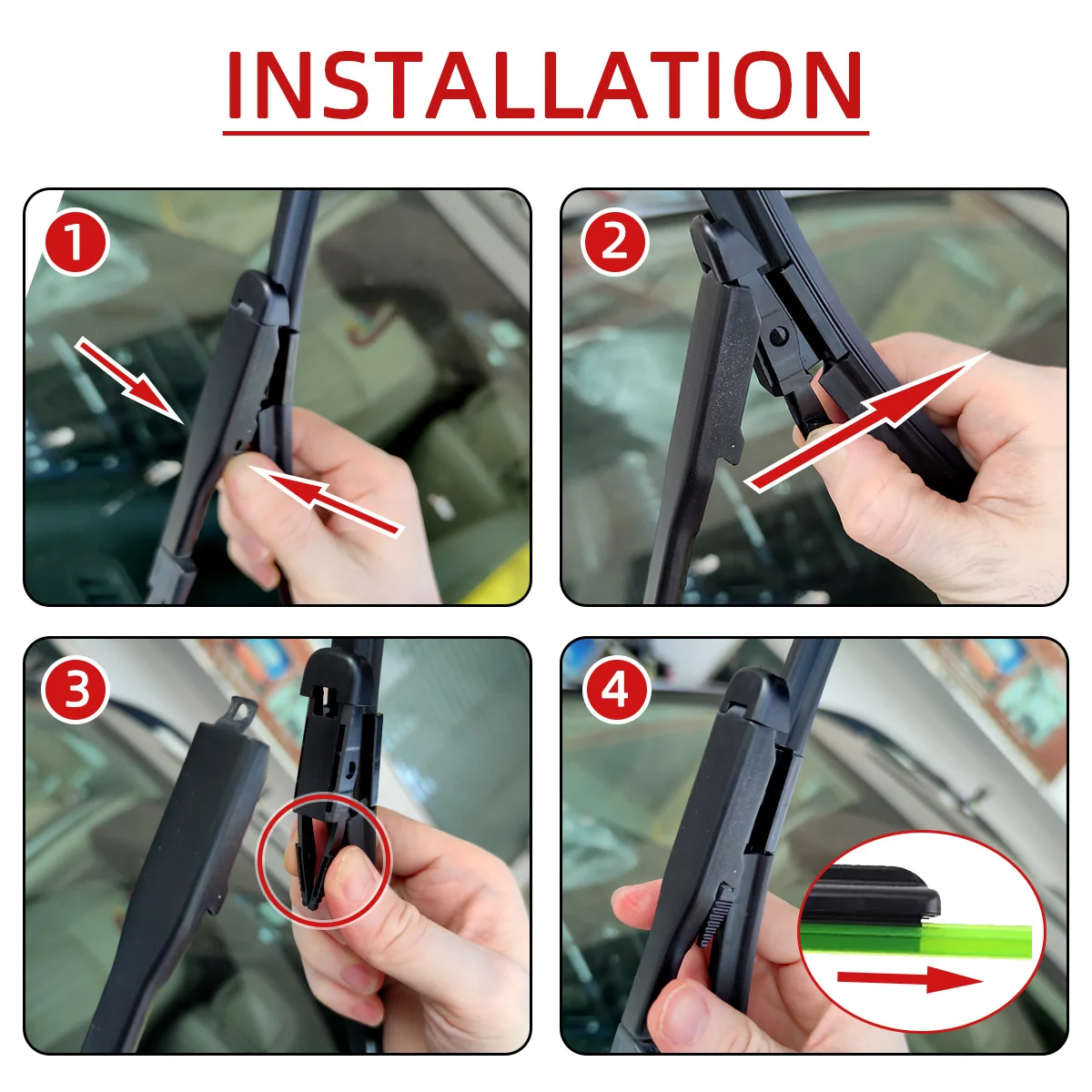 INSTALLATION

1

2

3

4