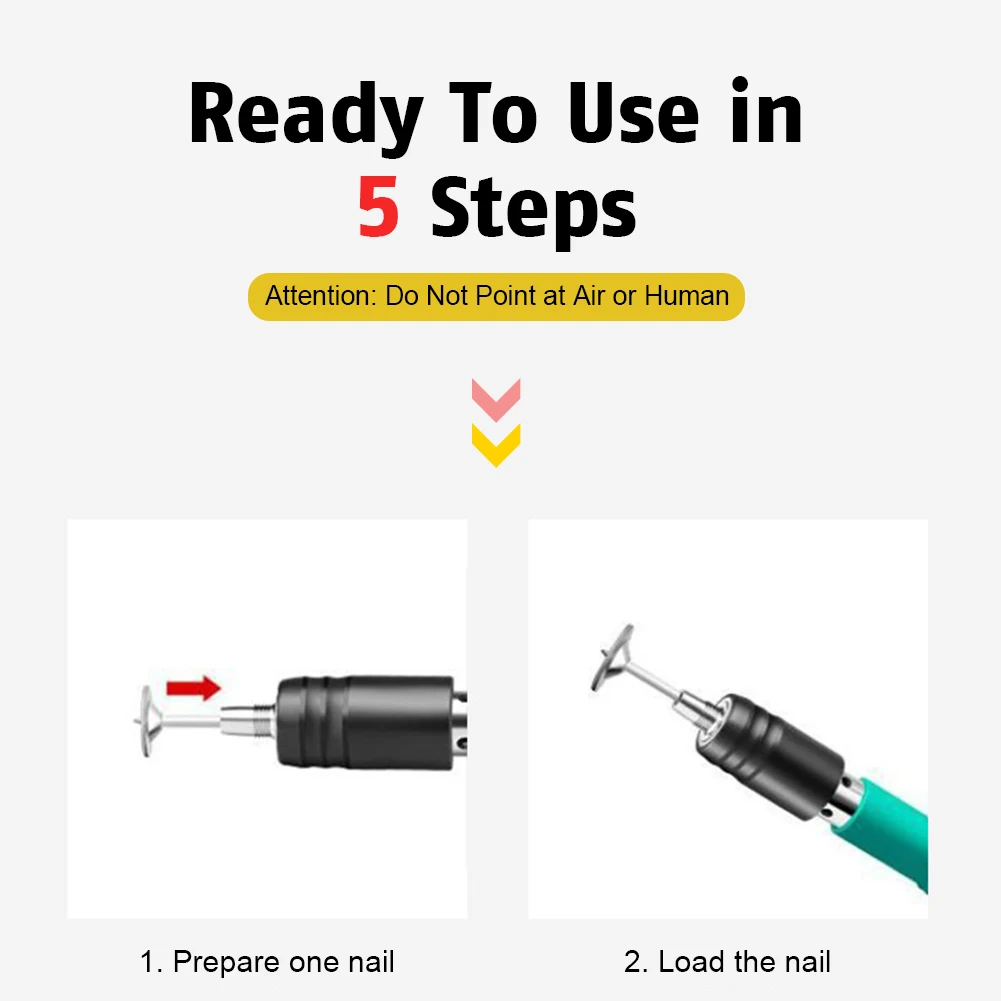 Ready To Use in
5 Steps

Attention: Do Not Point at Air or Human

1. Prepare one nail

2. Load the nail