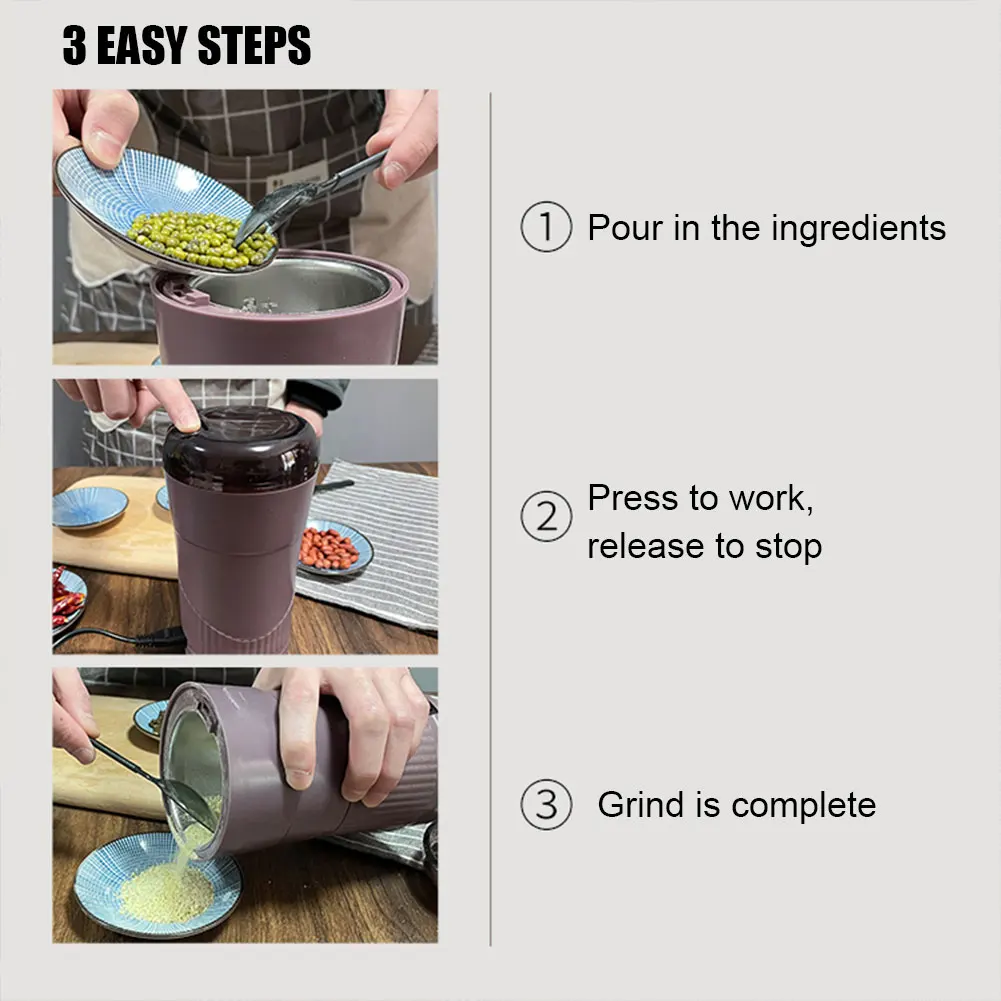 3 EASY STEPS

① Pour in the ingredients

② Press to work, release to stop

③ Grind is complete