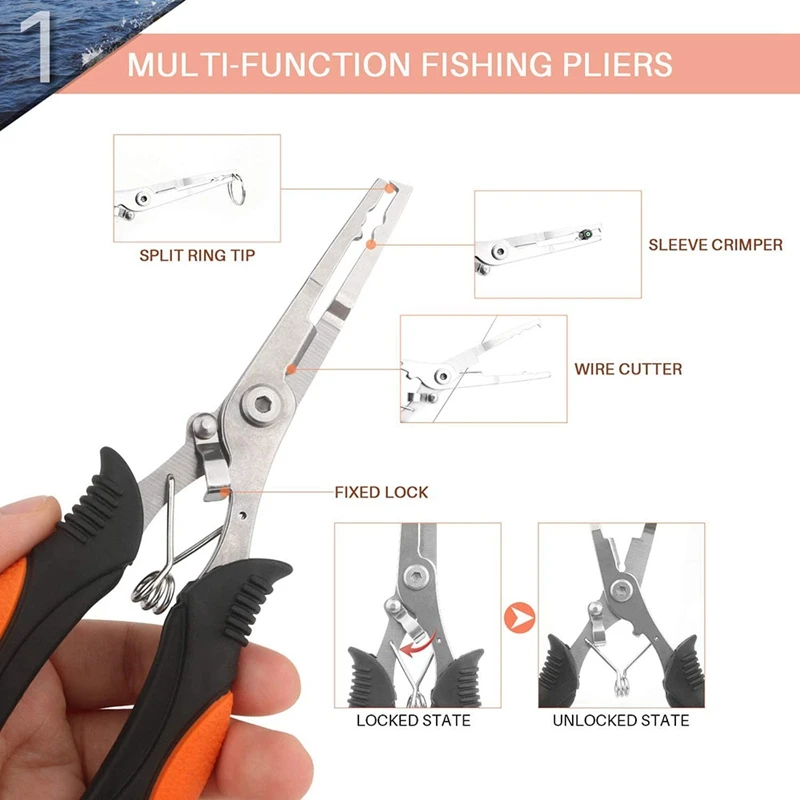 1

MULTI-FUNCTION FISHING PLIERS

SPLIT RING TIP

SLEEVE CRIMPER

WIRE CUTTER

FIXED LOCK

LOCKED STATE

UNLOCKED STATE