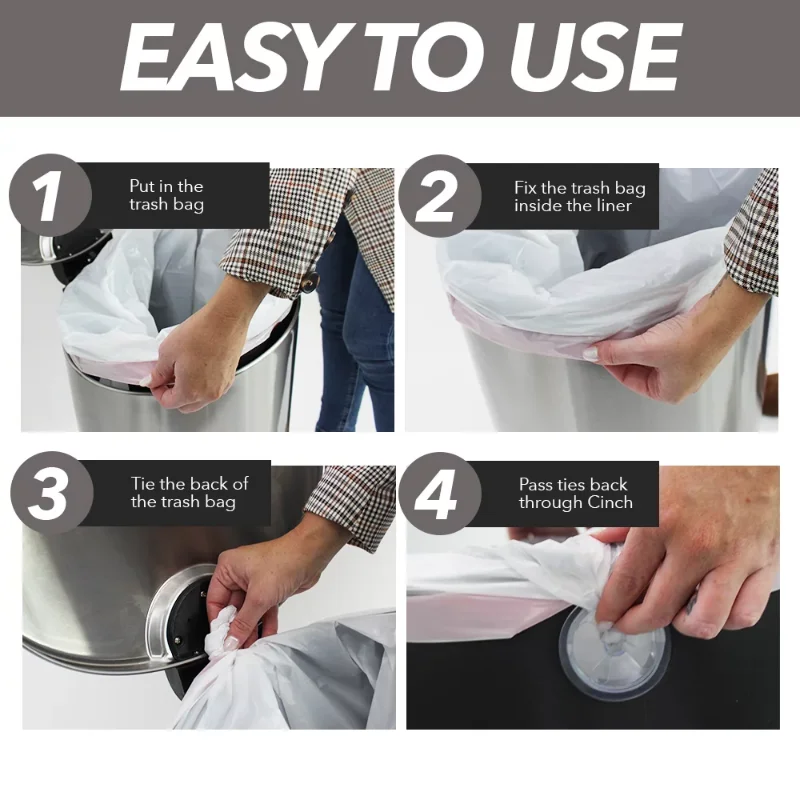 EASY TO USE

1
Put in the trash bag

2
Fix the trash bag inside the liner

3
Tie the back of the trash bag

4
Pass ties back through Cinch