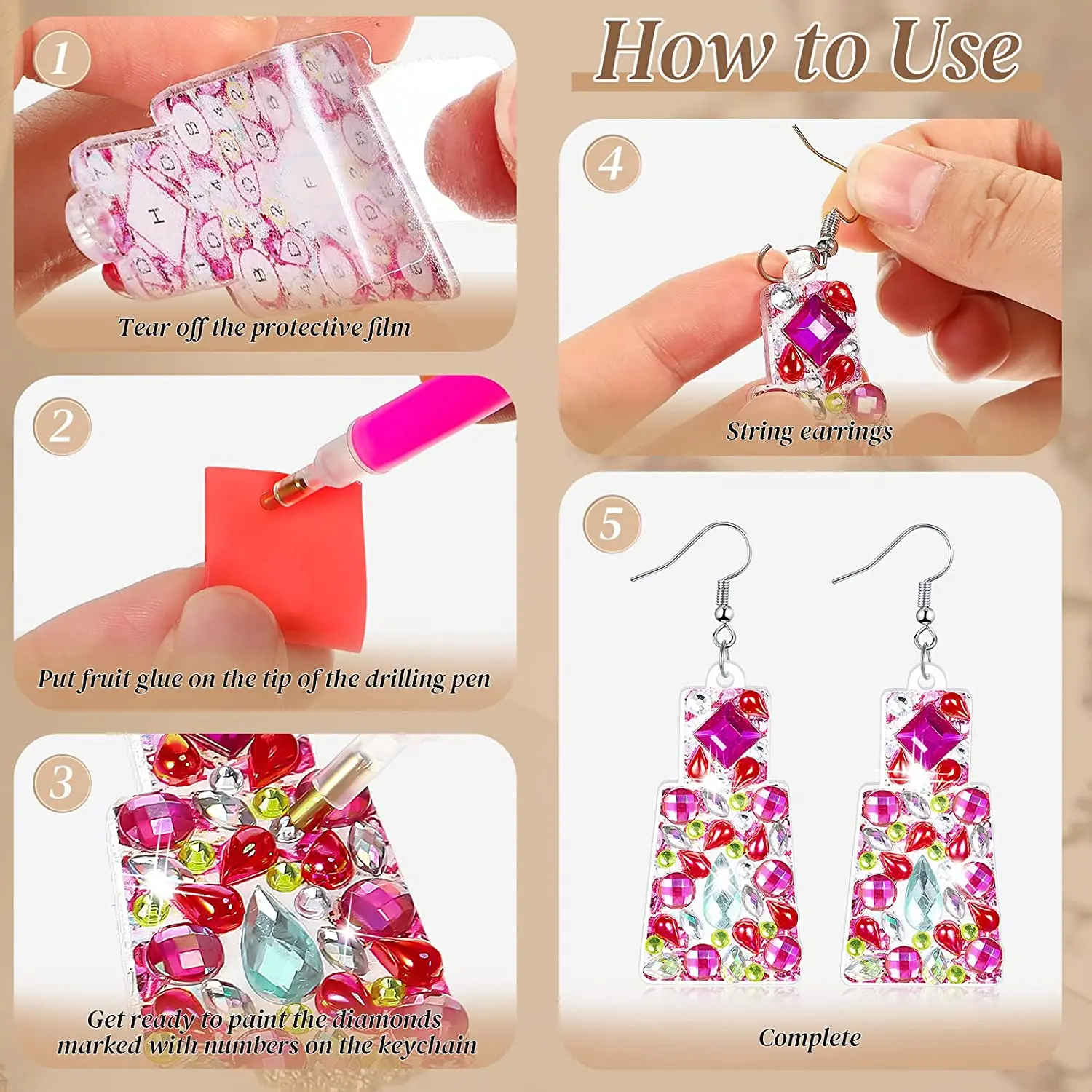 How to Use

1

Tear off the protective film

2

Put fruit glue on the tip of the drilling pen

3

Get ready to paint the diamonds marked with numbers on the keychain

4

String earrings

5

Complete