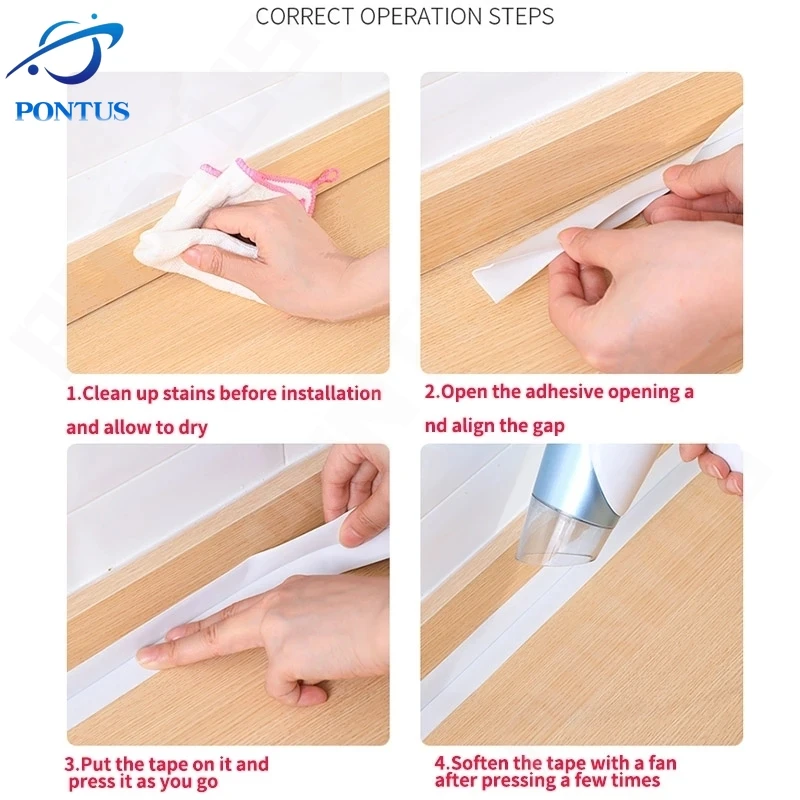 PONTUS

CORRECT OPERATION STEPS

1.Clean up stains before installation and allow to dry

2.Open the adhesive opening a nd align the gap

3.Put the tape on it and press it as you go

4.Soften the tape with a fan after pressing a few times