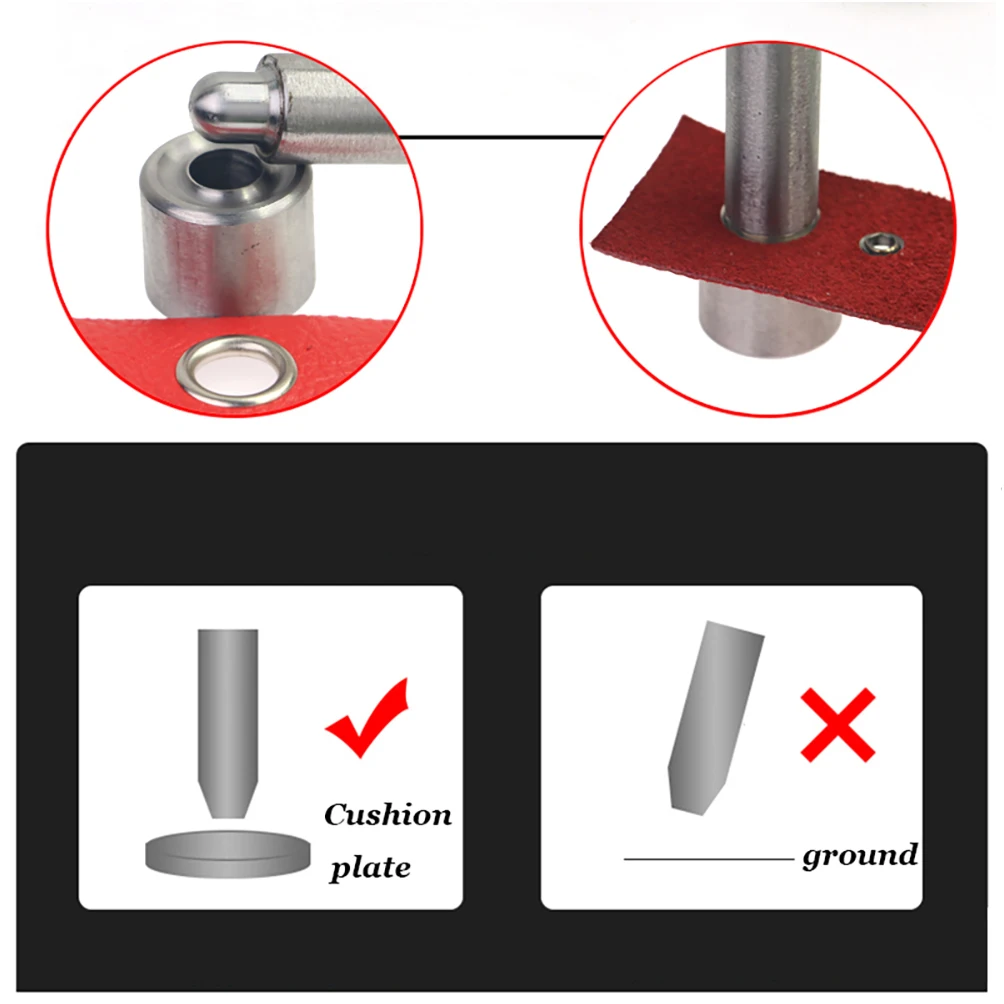 Cushion plate

ground