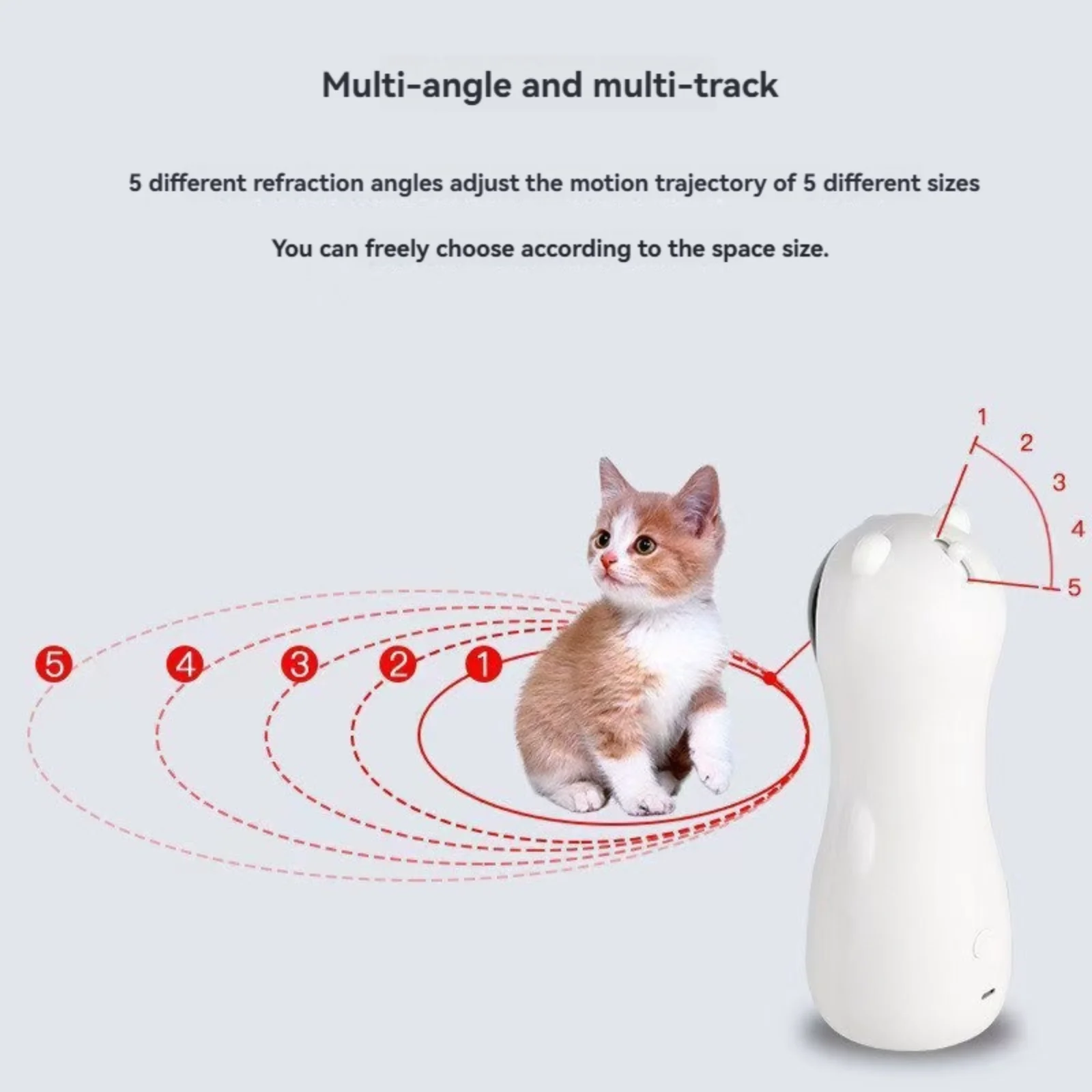 Multi-angle and multi-track

5 different refraction angles adjust the motion trajectory of 5 different sizes

You can freely choose according to the space size.

1
2
3
4
5

5
4
3
2
1