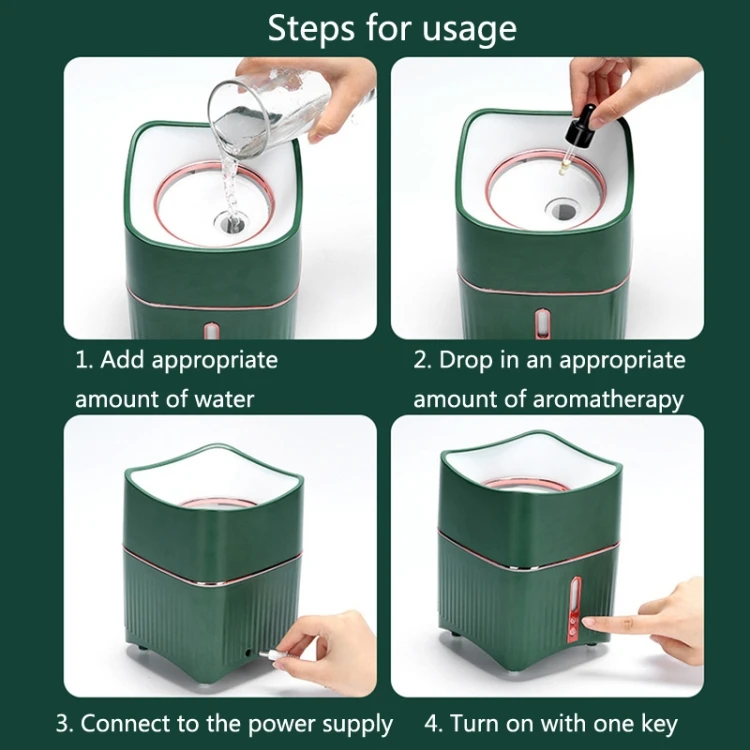 Steps for usage

1. Add appropriate amount of water

2. Drop in an appropriate amount of aromatherapy

3. Connect to the power supply

4. Turn on with one key