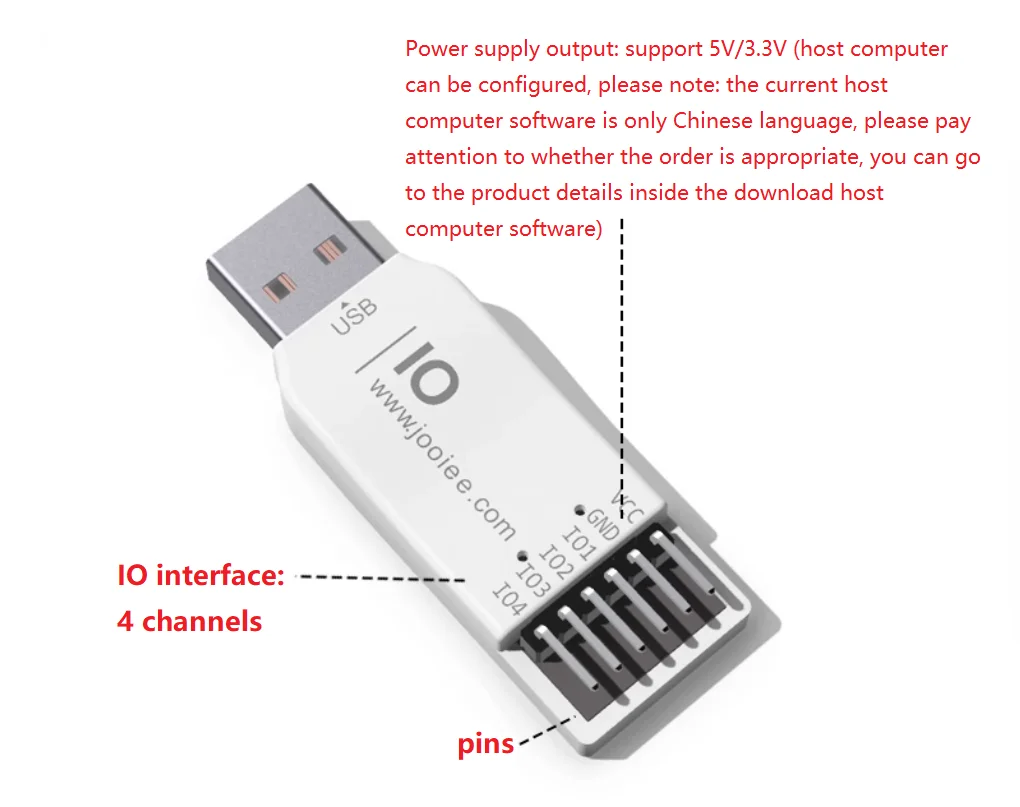 Power supply output: support 5V/3.3V (host computer can be configured, please note: the current host computer software is only Chinese language, please pay attention to whether the order is appropriate, you can go to the product details inside the download host computer software)

USB

IO

www.jooiee.com

VCC
GND
IO1
IO2
IO3
IO4

IO interface:
4 channels

pins