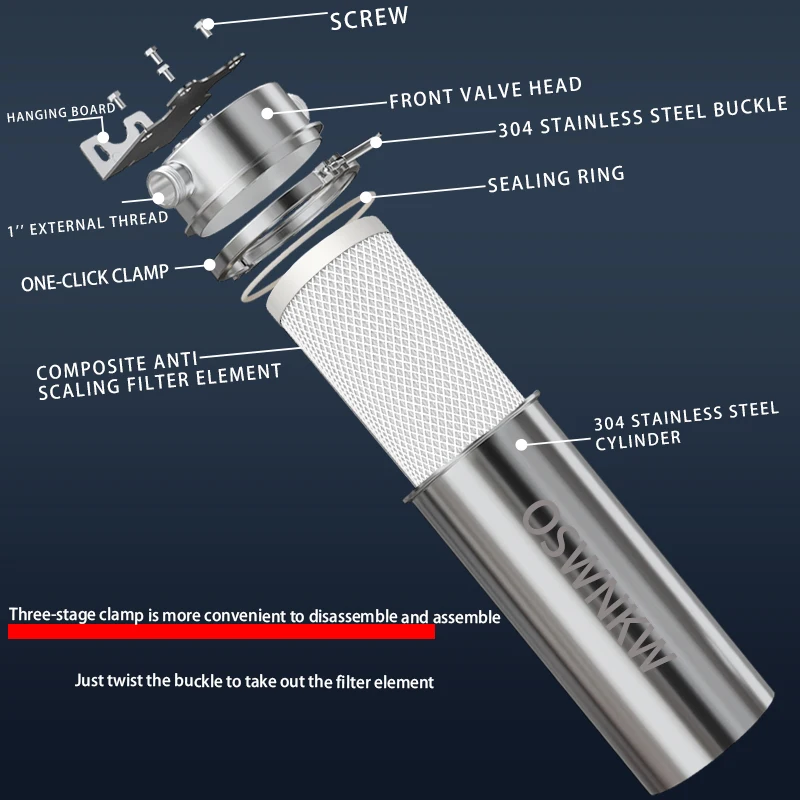 SCREW

HANGING BOARD

FRONT VALVE HEAD

304 STAINLESS STEEL BUCKLE

SEALING RING

1'' EXTERNAL THREAD

ONE-CLICK CLAMP

COMPOSITE ANTI SCALING FILTER ELEMENT

304 STAINLESS STEEL CYLINDER

OSWNKW

Three-stage clamp is more convenient to disassemble and assemble

Just twist the buckle to take out the filter element