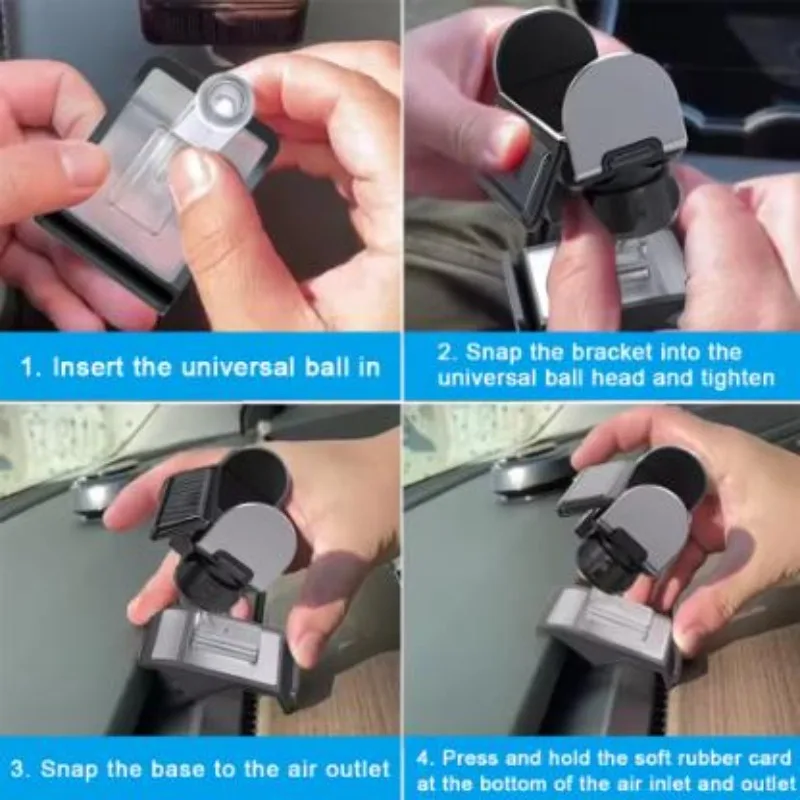 1. Insert the universal ball in

2. Snap the bracket into the universal ball head and tighten

3. Snap the base to the air outlet

4. Press and hold the soft rubber card at the bottom of the air inlet and outlet