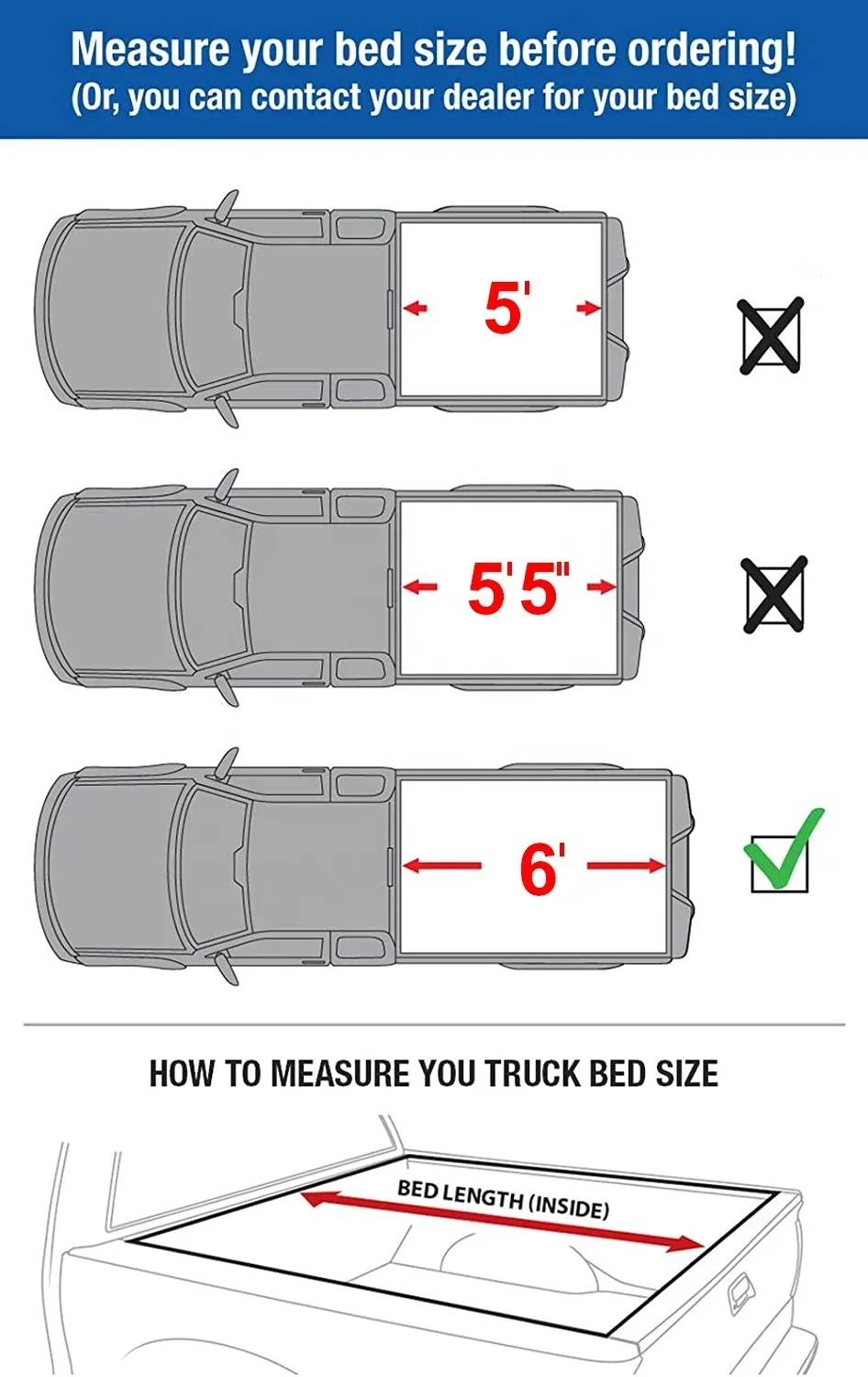 Measure your bed size before ordering!
(Or, you can contact your dealer for your bed size)

5'

5'5"

6'

HOW TO MEASURE YOU TRUCK BED SIZE

BED LENGTH (INSIDE)