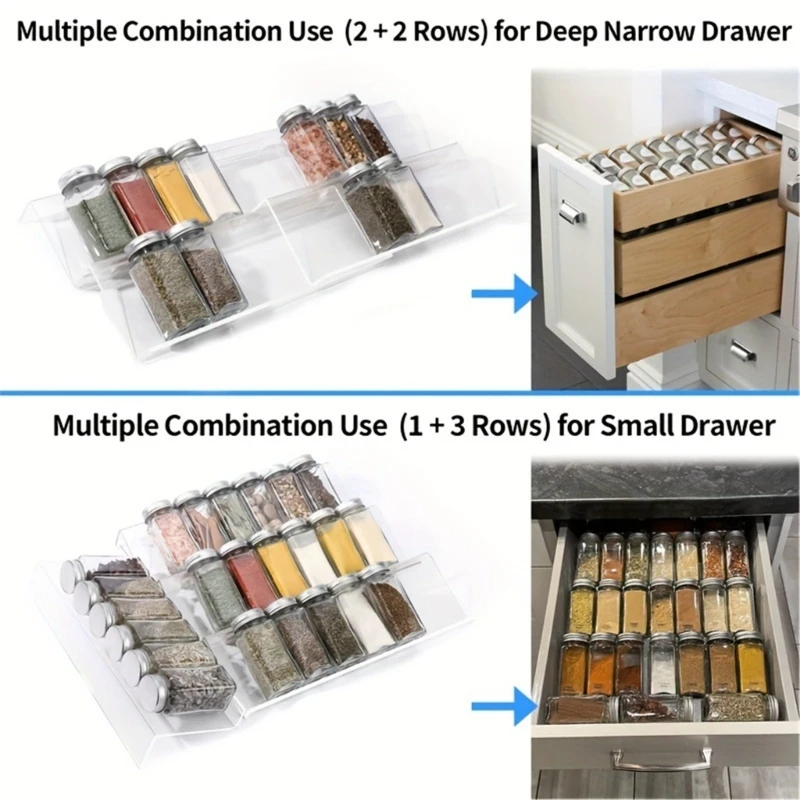 Multiple Combination Use (2 + 2 Rows) for Deep Narrow Drawer

Multiple Combination Use (1 + 3 Rows) for Small Drawer