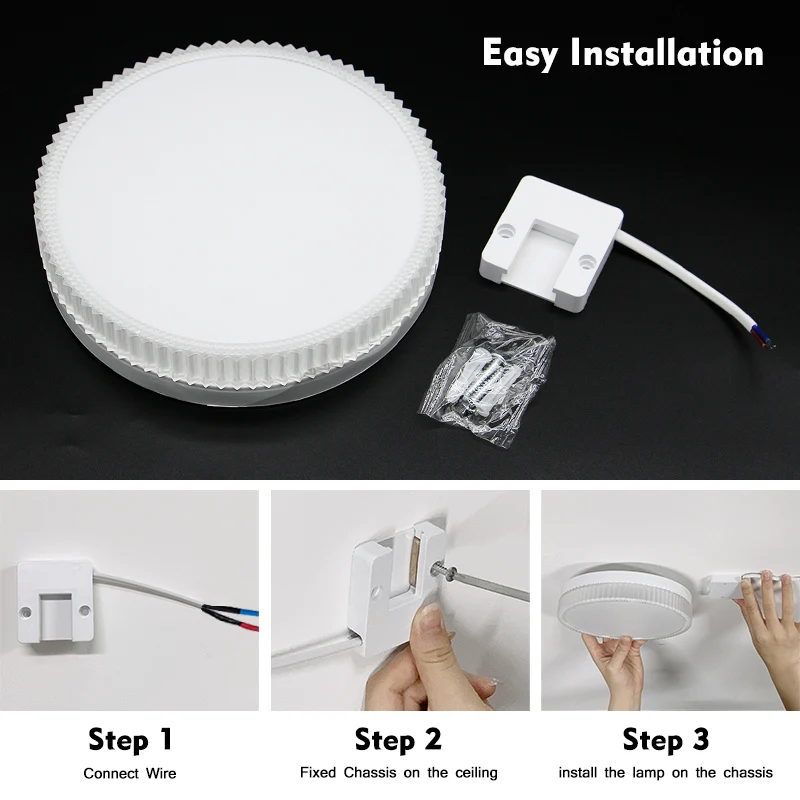 Easy Installation

Step 1
Connect Wire

Step 2
Fixed Chassis on the ceiling

Step 3
install the lamp on the chassis