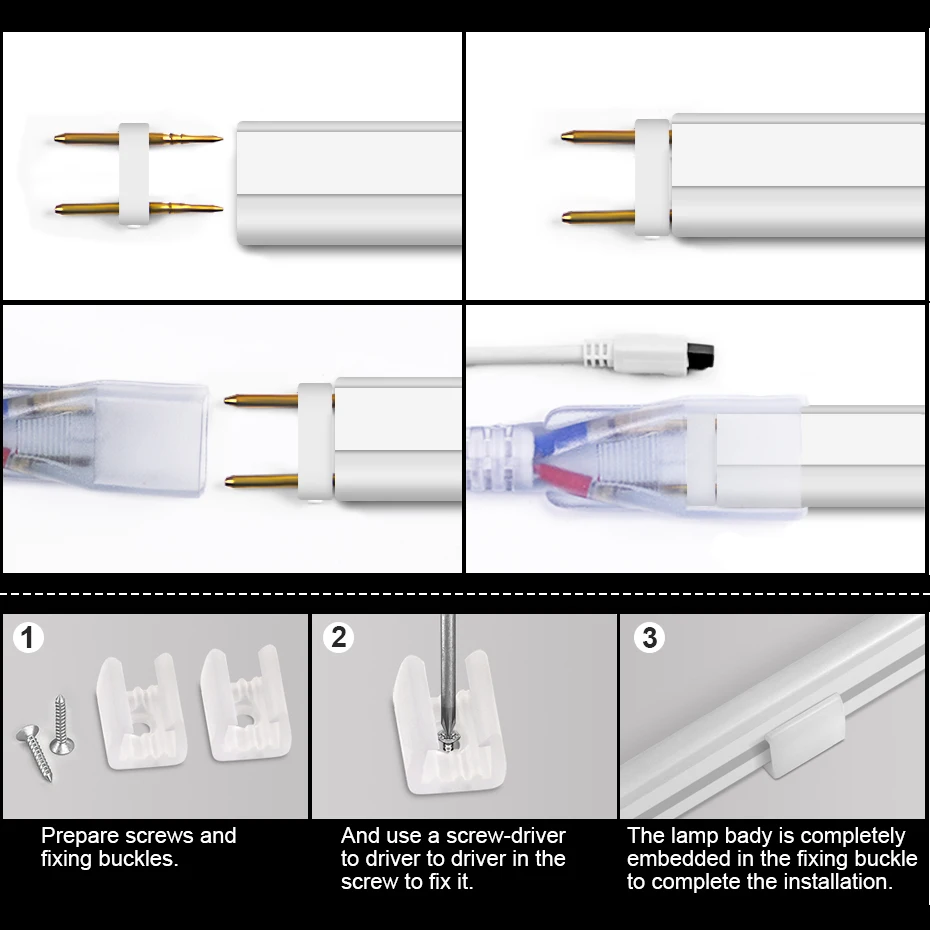 1

Prepare screws and fixing buckles.

2

And use a screw-driver to driver to driver in the screw to fix it.

3

The lamp bady is completely embedded in the fixing buckle to complete the installation.