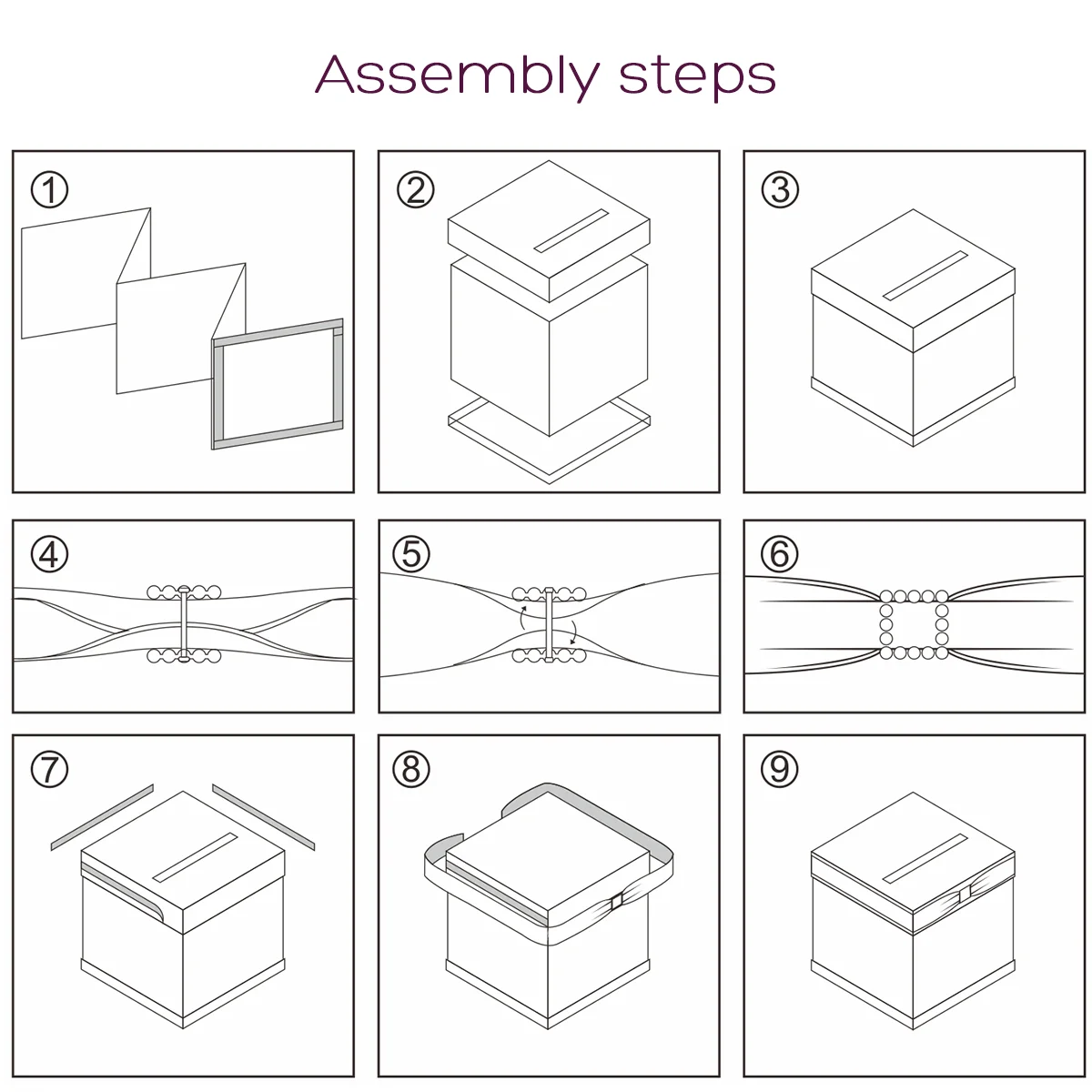 Assembly steps

①

②

③

④

⑤

⑥

⑦

⑧

⑨