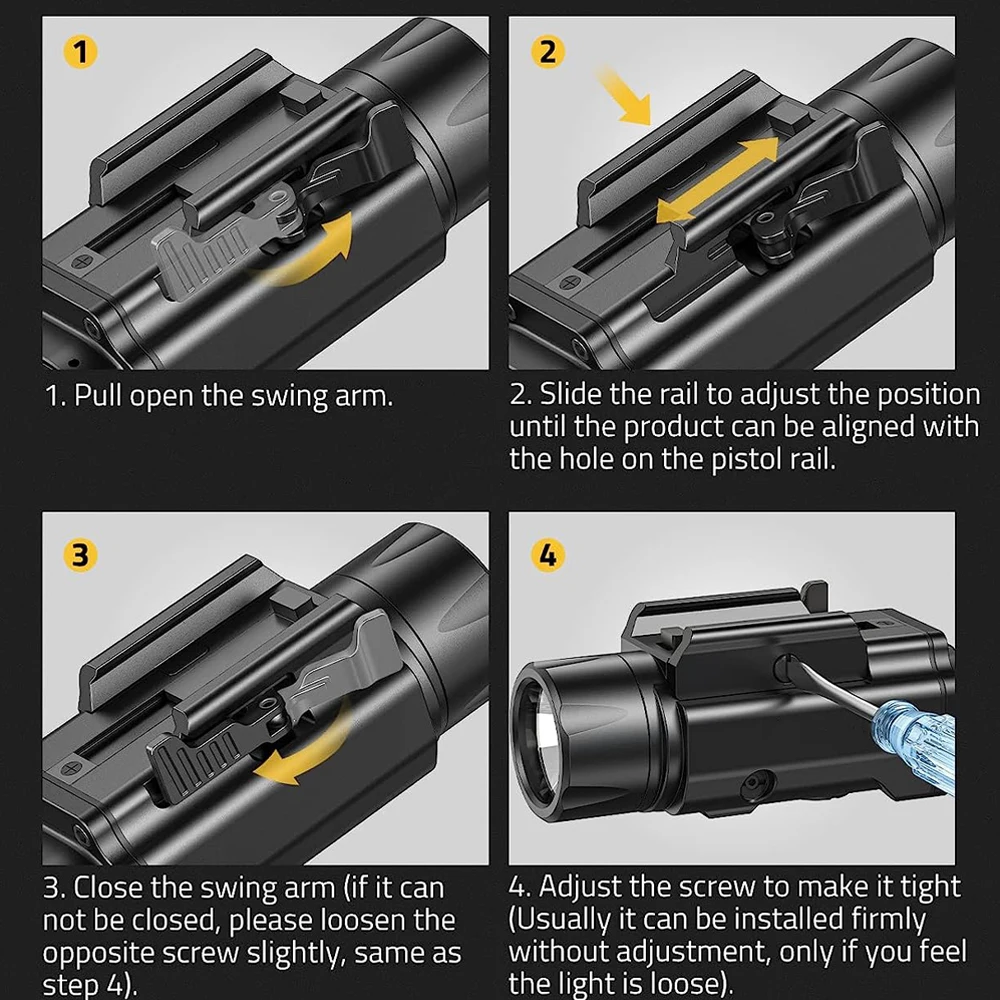 1

1. Pull open the swing arm.

2

2. Slide the rail to adjust the position until the product can be aligned with the hole on the pistol rail.

3

3. Close the swing arm (if it can not be closed, please loosen the opposite screw slightly, same as step 4).

4

4. Adjust the screw to make it tight (Usually it can be installed firmly without adjustment, only if you feel the light is loose).