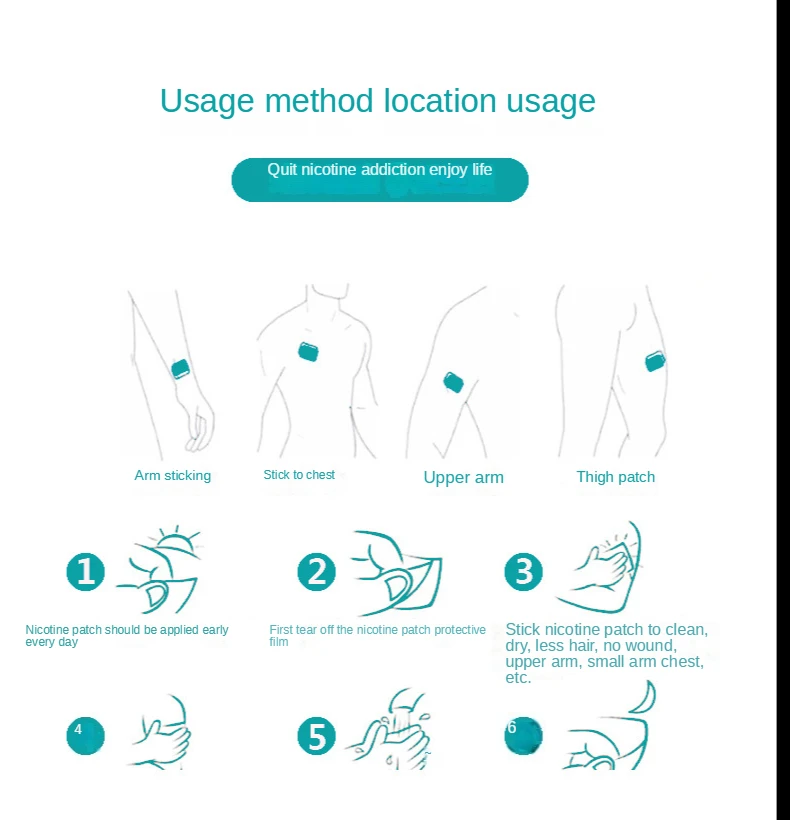 Usage method location usage

Quit nicotine addiction enjoy life

Arm sticking

Stick to chest

Upper arm

Thigh patch

1

Nicotine patch should be applied early every day

2

First tear off the nicotine patch protective film

3

Stick nicotine patch to clean, dry, less hair, no wound, upper arm, small arm chest, etc.

4

5

6