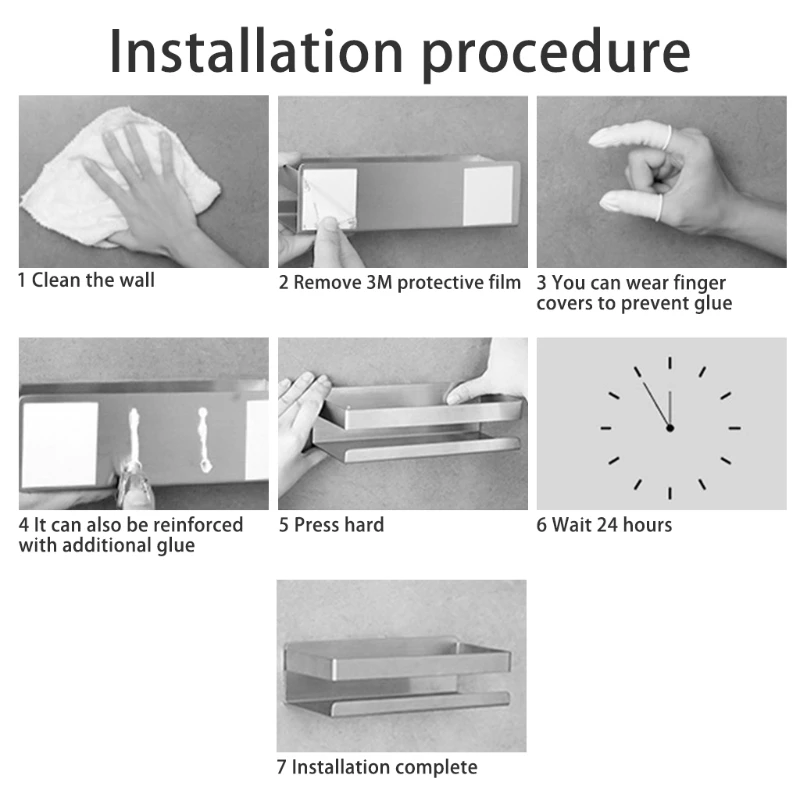 Installation procedure

1 Clean the wall

2 Remove 3M protective film

3 You can wear finger covers to prevent glue

4 It can also be reinforced with additional glue

5 Press hard

6 Wait 24 hours

7 Installation complete