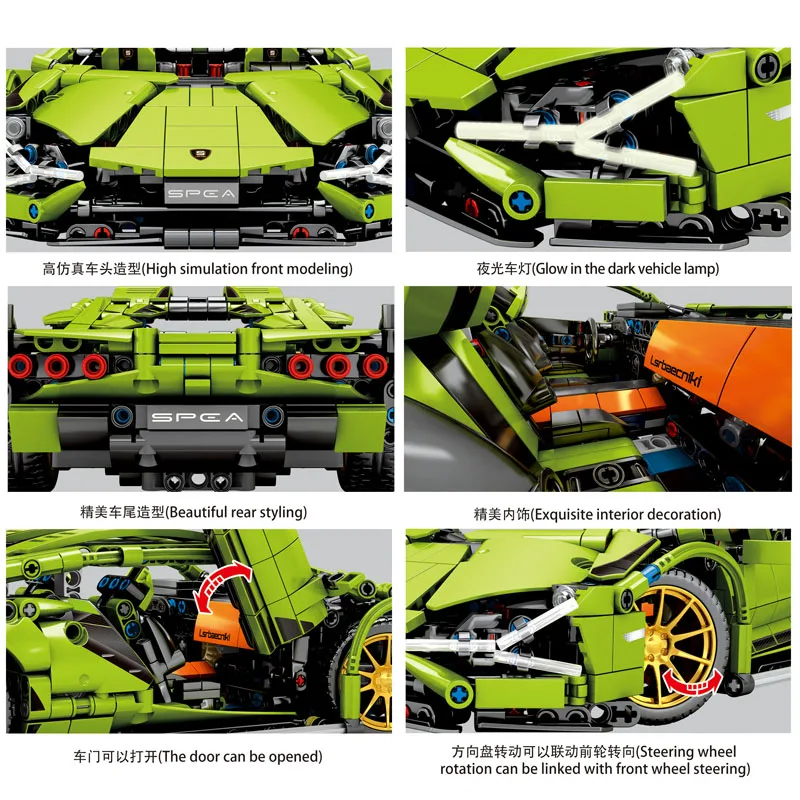 SPEA

高仿真车头造型(High simulation front modeling)

夜光车灯(Glow in the dark vehicle lamp)

SPEA

精美车尾造型(Beautiful rear styling)

Lsrbaecniki

精美内饰(Exquisite interior decoration)

Lsrbaecniki

车门可以打开(The door can be opened)

方向盘转动可以联动前轮转向(Steering wheel rotation can be linked with front wheel steering)