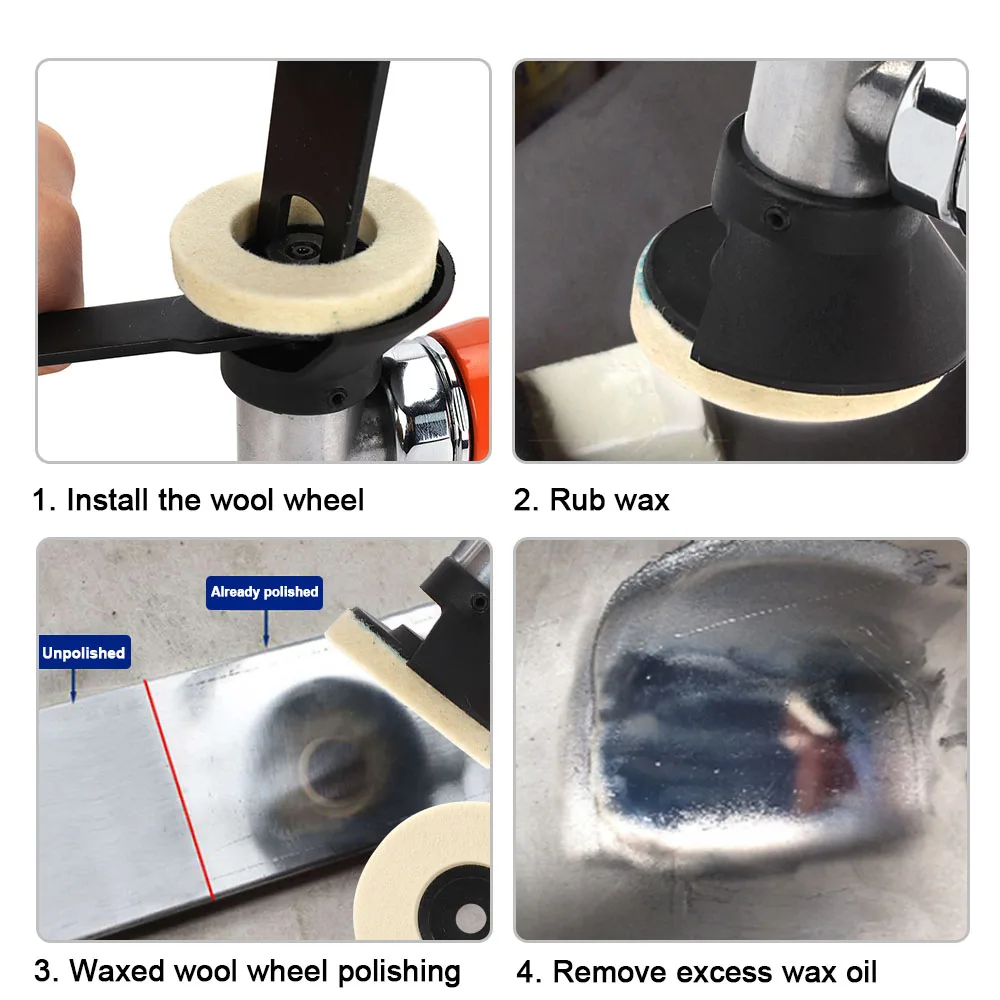 1. Install the wool wheel

2. Rub wax

Already polished

Unpolished

3. Waxed wool wheel polishing

4. Remove excess wax oil