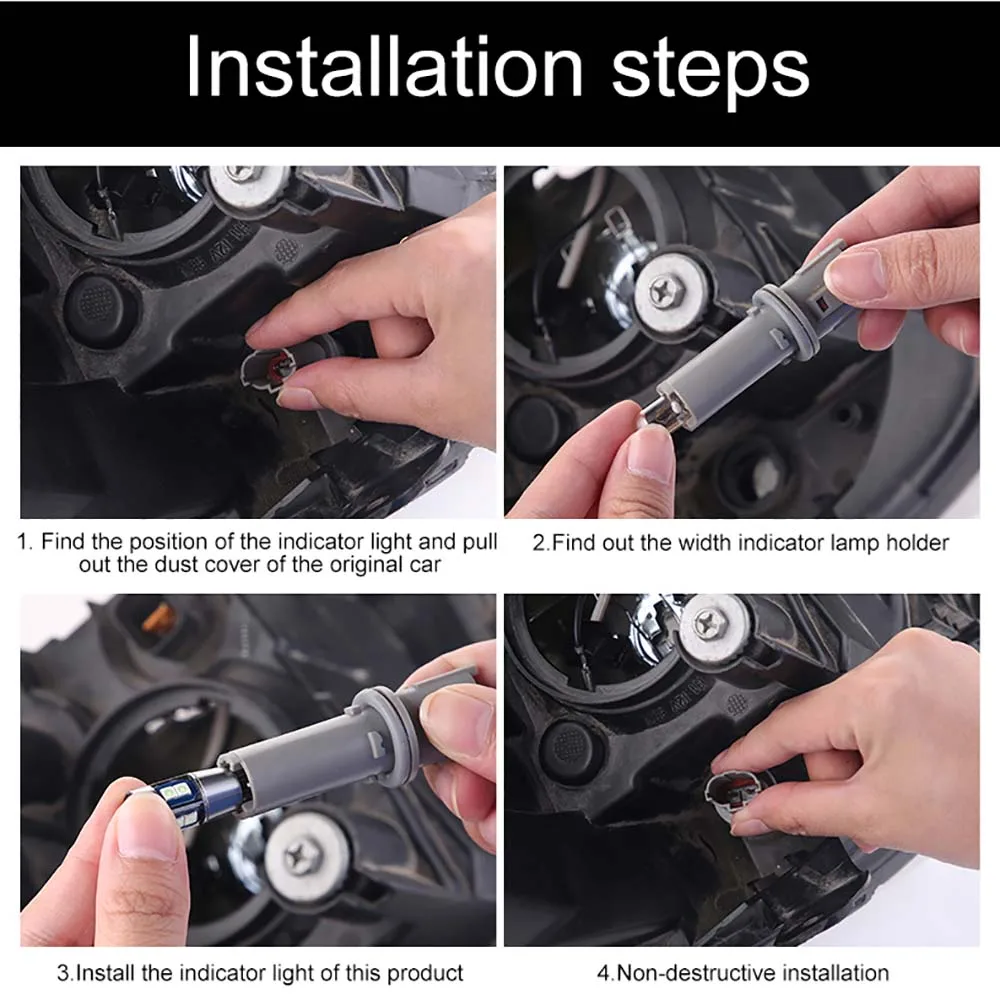 Installation steps

1. Find the position of the indicator light and pull out the dust cover of the original car

2.Find out the width indicator lamp holder

3.Install the indicator light of this product

4.Non-destructive installation