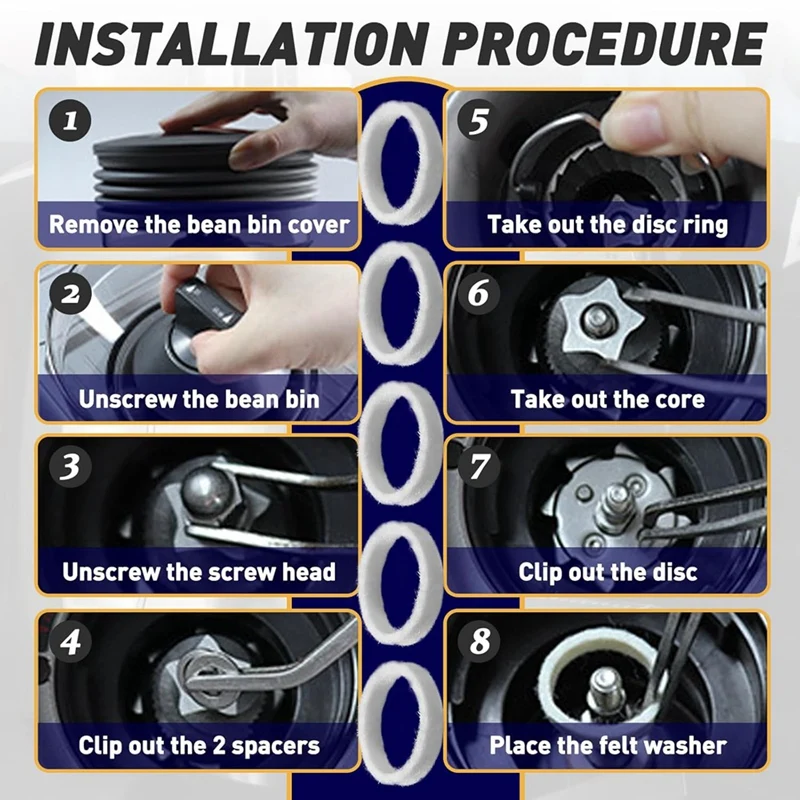 INSTALLATION PROCEDURE

1
Remove the bean bin cover

2
Unscrew the bean bin

3
Unscrew the screw head

4
Clip out the 2 spacers

5
Take out the disc ring

6
Take out the core

7
Clip out the disc

8
Place the felt washer