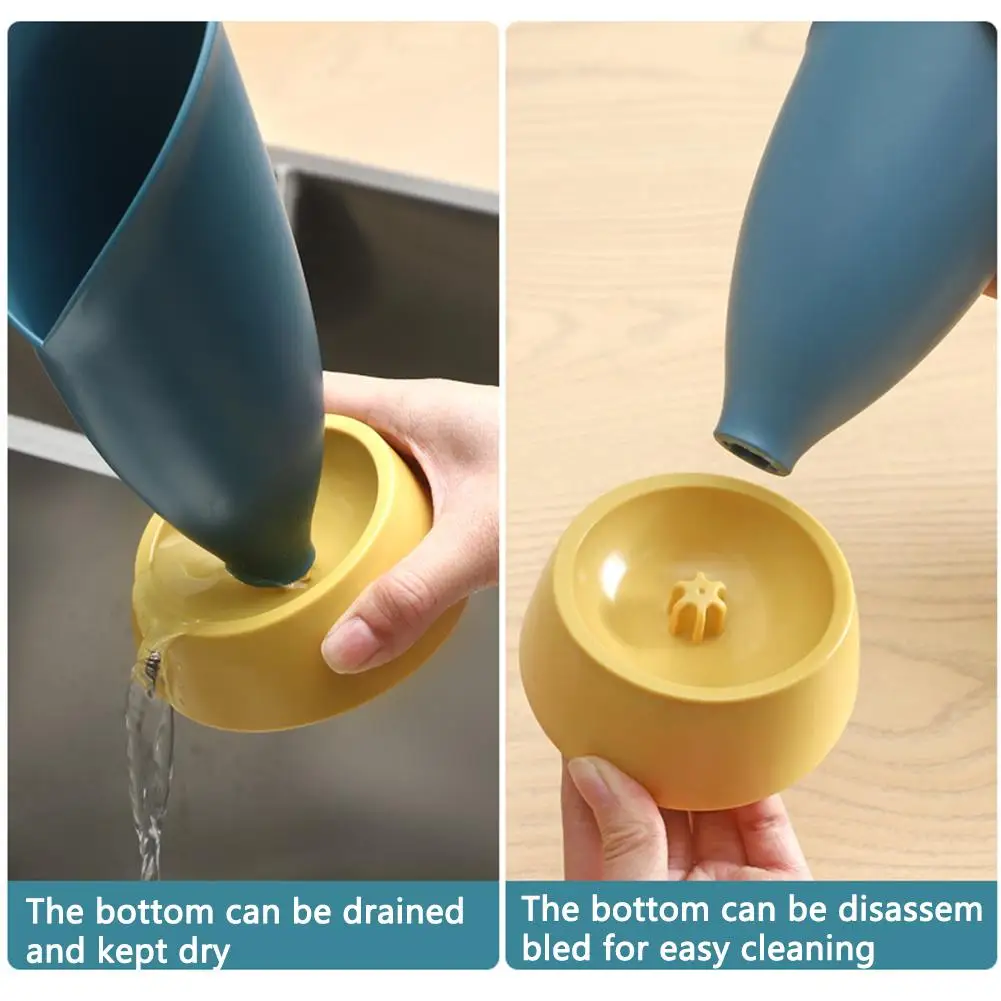 The bottom can be drained and kept dry

The bottom can be disassem bled for easy cleaning