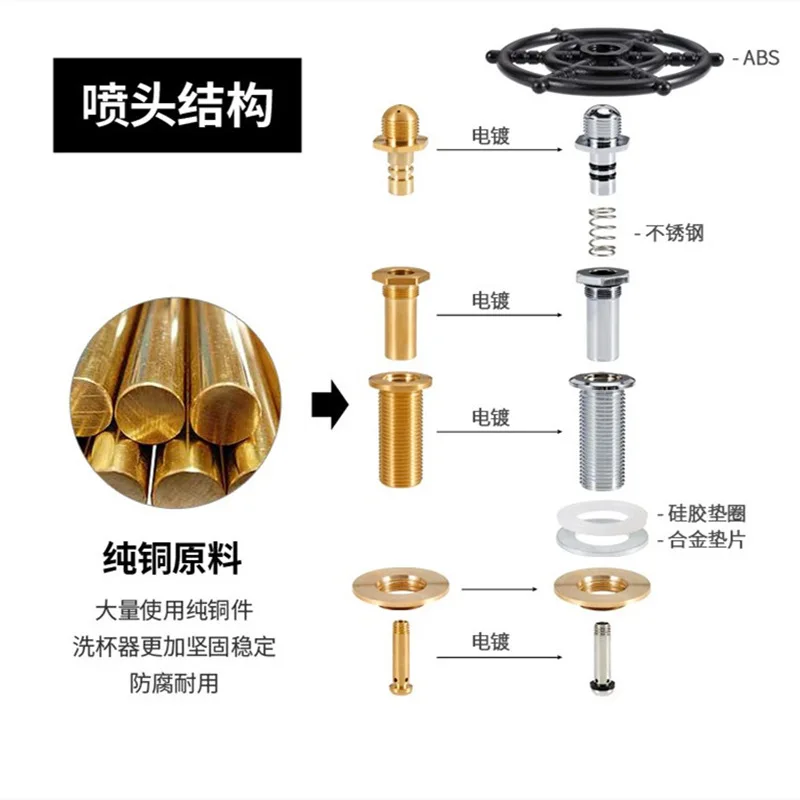 喷头结构

- ABS

电镀

- 不锈钢

电镀

电镀

- 硅胶垫圈
- 合金垫片

电镀

纯铜原料

大量使用纯铜件
洗杯器更加坚固稳定
防腐耐用